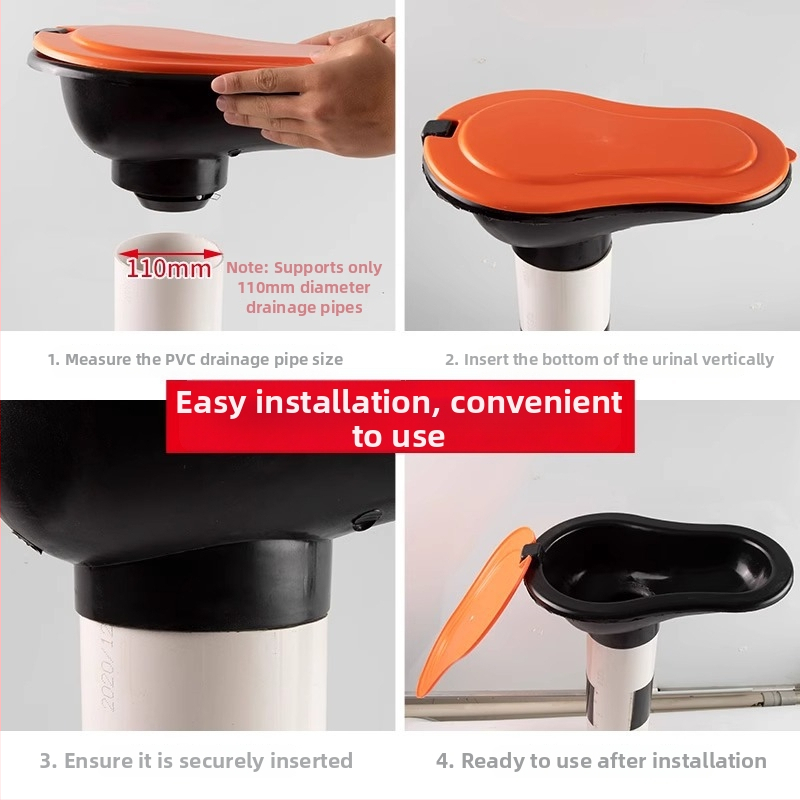 110mm

Note: Supports only 110mm diameter drainage pipes

1. Measure the PVC drainage pipe size

2. Insert the bottom of the urinal vertically

Easy installation, convenient to use

2020/12

3. Ensure it is securely inserted

4. Ready to use after installation