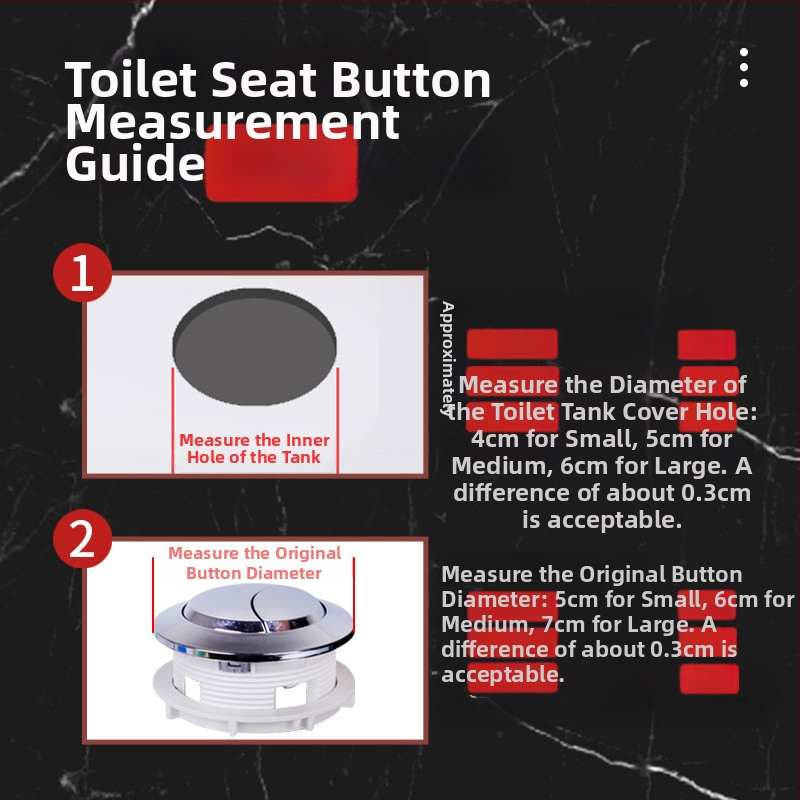 Toilet Seat Button Measurement Guide

1

Measure the Inner Hole of the Tank

Approximately

Measure the Diameter of the Toilet Tank Cover Hole: 4cm for Small, 5cm for Medium, 6cm for Large. A difference of about 0.3cm is acceptable.

2

Measure the Original Button Diameter

Measure the Original Button Diameter: 5cm for Small, 6cm for Medium, 7cm for Large. A difference of about 0.3cm is acceptable.