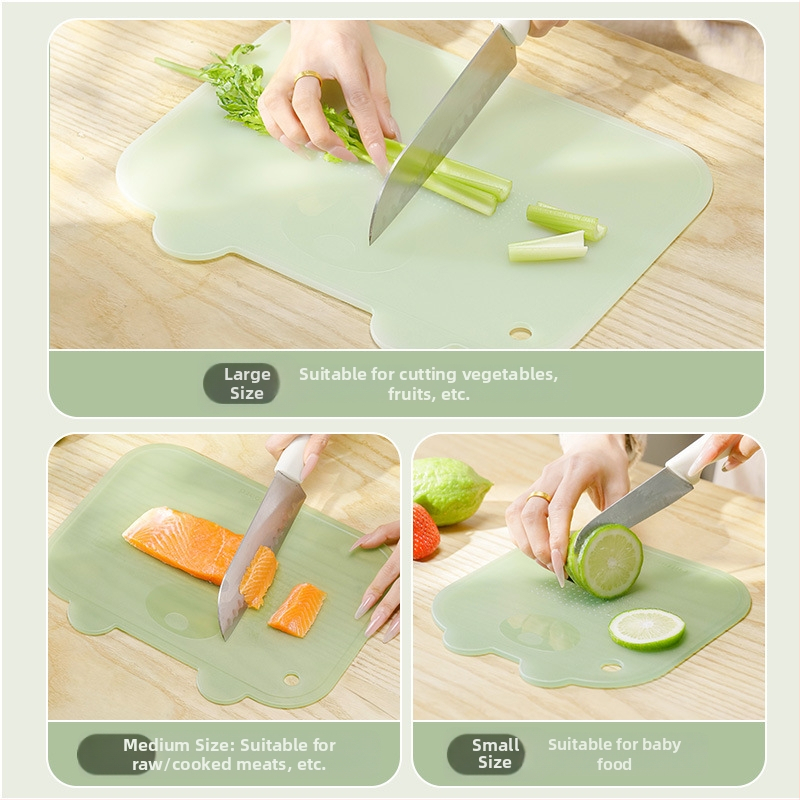 Large Size

Suitable for cutting vegetables, fruits, etc.

Medium Size: Suitable for raw/cooked meats, etc.

Small Size

Suitable for baby food