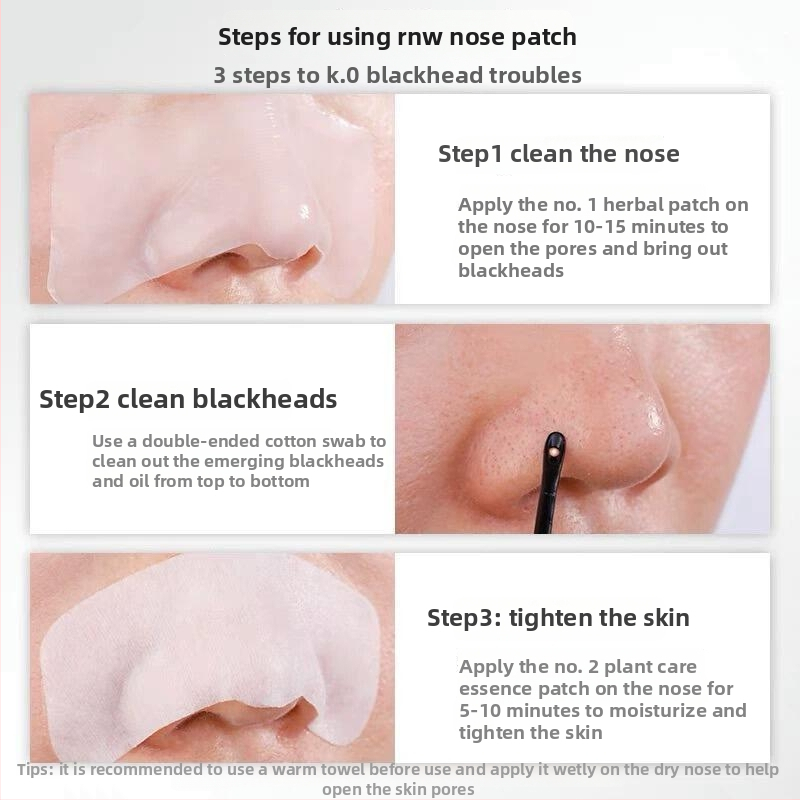 Steps for using rnw nose patch
3 steps to k.0 blackhead troubles

Step1 clean the nose

Apply the no. 1 herbal patch on the nose for 10-15 minutes to open the pores and bring out blackheads

Step2 clean blackheads

Use a double-ended cotton swab to clean out the emerging blackheads and oil from top to bottom

Step3: tighten the skin

Apply the no. 2 plant care essence patch on the nose for 5-10 minutes to moisturize and tighten the skin

Tips: it is recommended to use a warm towel before use and apply it wetly on the dry nose to help open the skin pores