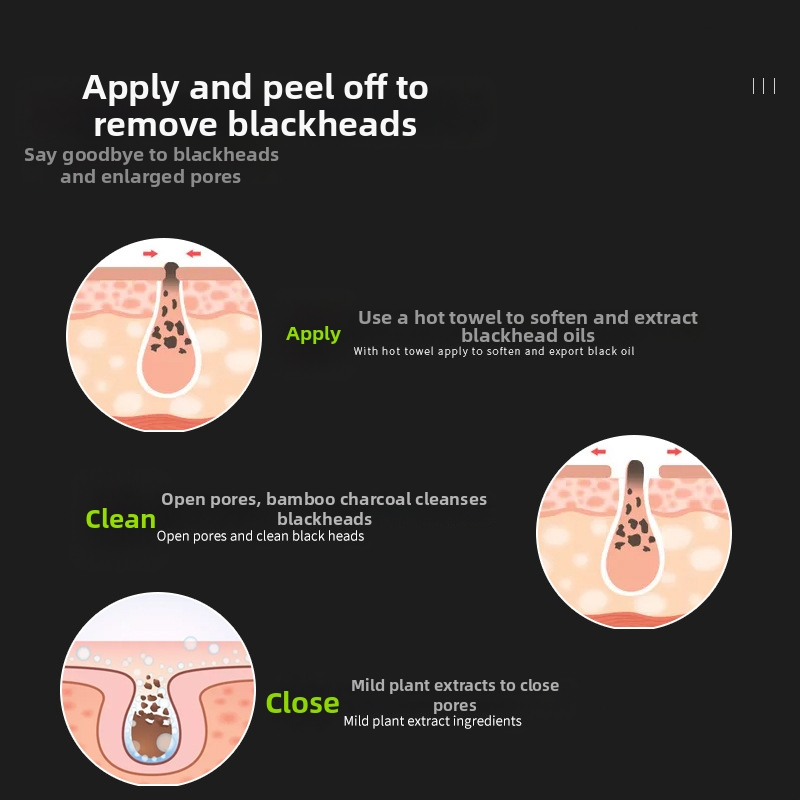 Apply and peel off to remove blackheads

Say goodbye to blackheads and enlarged pores

Apply

Use a hot towel to soften and extract blackhead oils

With hot towel apply to soften and export black oil

Clean

Open pores, bamboo charcoal cleanses blackheads

Open pores and clean black heads

Close

Mild plant extracts to close pores

Mild plant extract ingredients