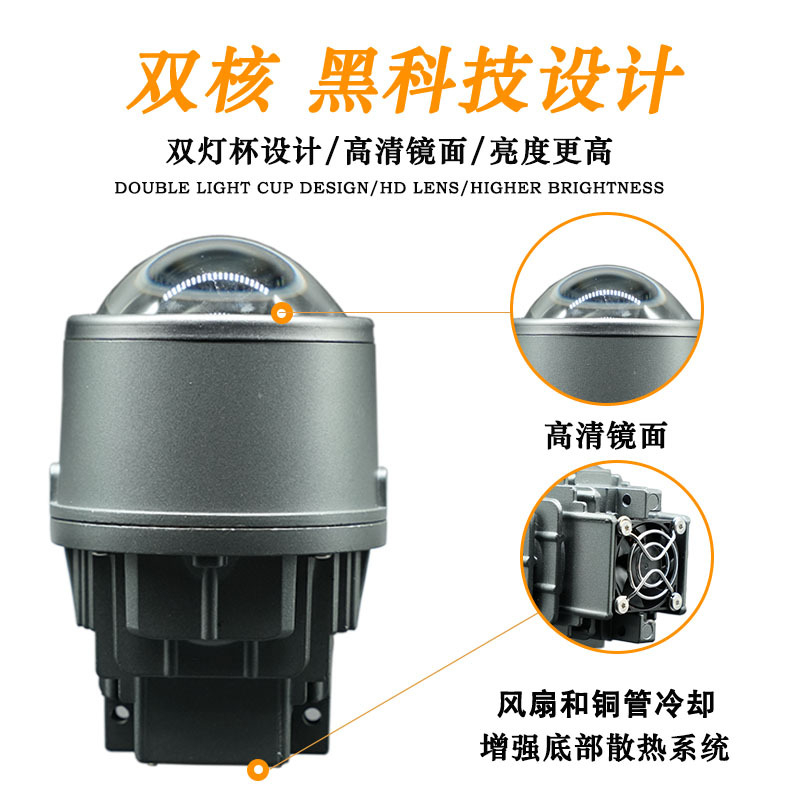 双核 黑科技设计

双灯杯设计/高清镜面/亮度更高

DOUBLE LIGHT CUP DESIGN/HD LENS/HIGHER BRIGHTNESS

高清镜面

风扇和铜管冷却
增强底部散热系统