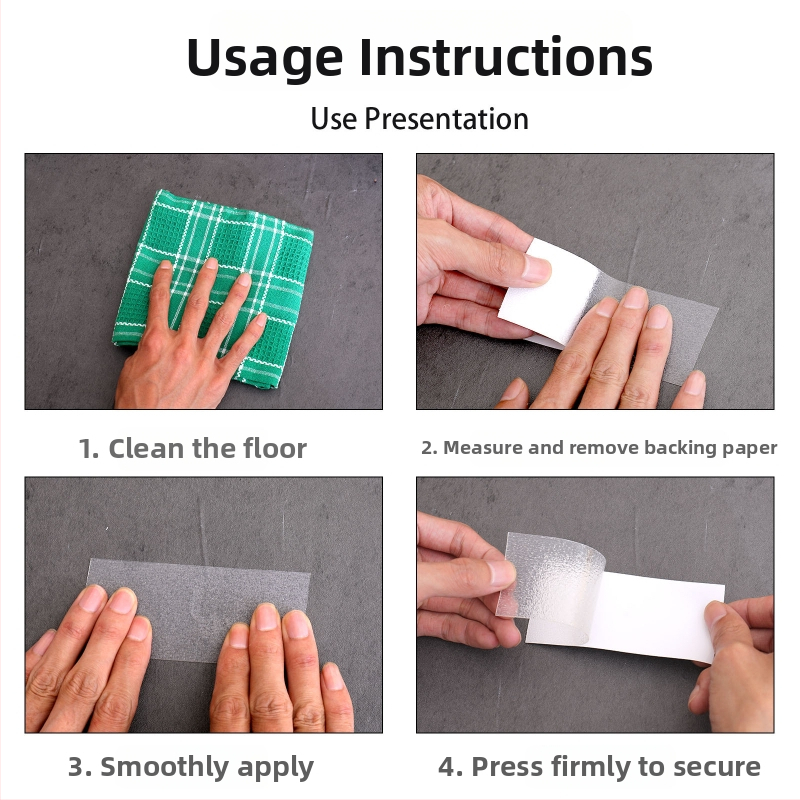 Usage Instructions

Use Presentation

1. Clean the floor

2. Measure and remove backing paper

3. Smoothly apply

4. Press firmly to secure