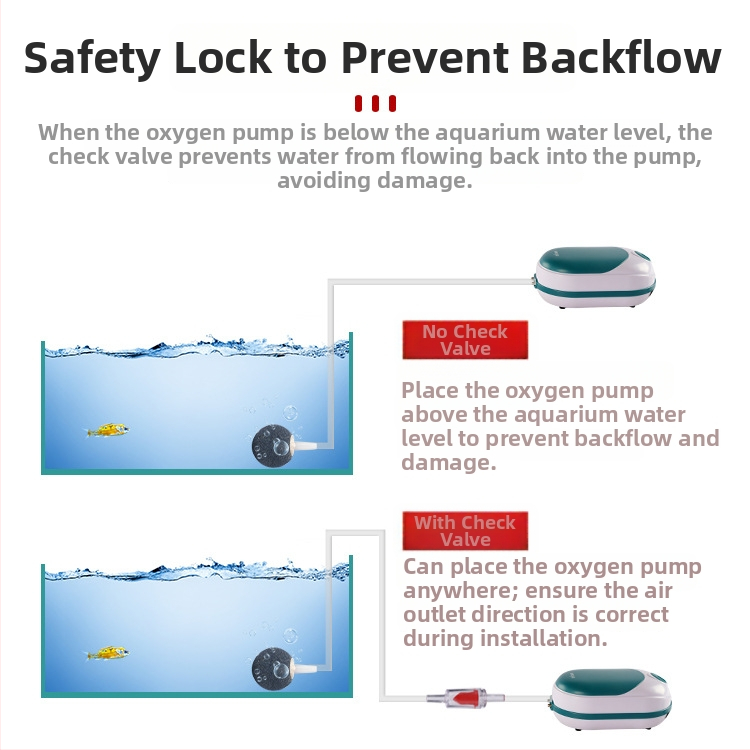 Safety Lock to Prevent Backflow

When the oxygen pump is below the aquarium water level, the check valve prevents water from flowing back into the pump, avoiding damage.

No Check Valve

Place the oxygen pump above the aquarium water level to prevent backflow and damage.

With Check Valve

Can place the oxygen pump anywhere; ensure the air outlet direction is correct during installation.