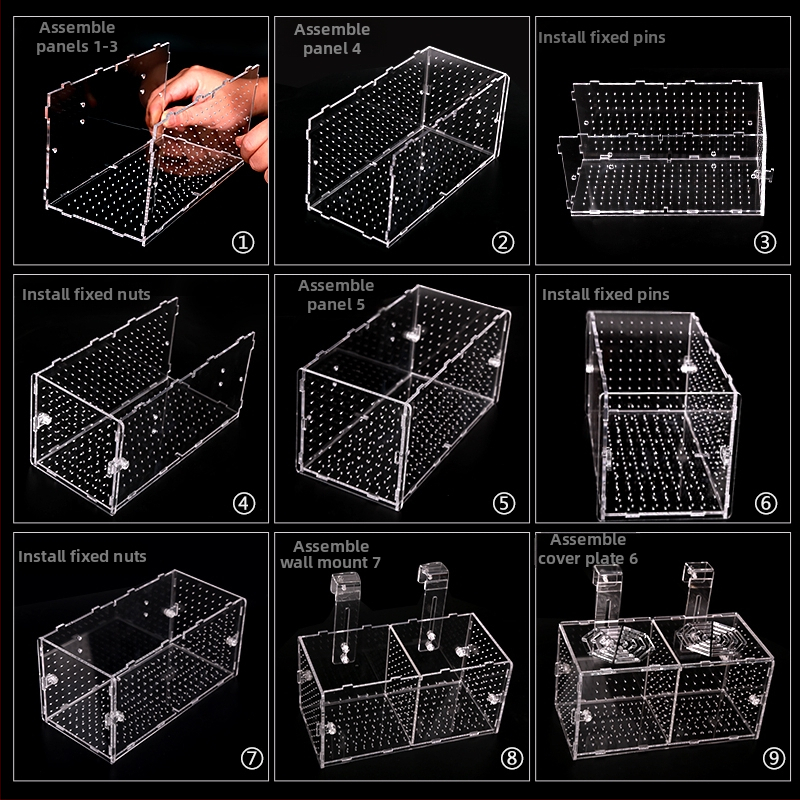 Assemble panels 1-3

①

Assemble panel 4

②

Install fixed pins

③

Install fixed nuts

④

Assemble panel 5

⑤

Install fixed pins

⑥

Install fixed nuts

⑦

Assemble wall mount 7

⑧

Assemble cover plate 6

⑨