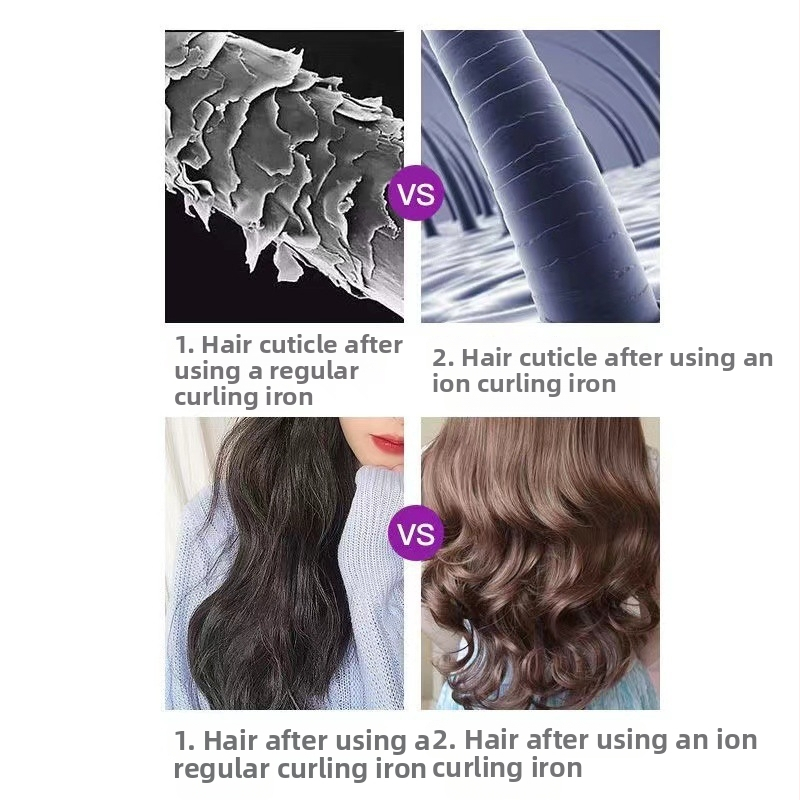 VS

1. Hair cuticle after using a regular curling iron

2. Hair cuticle after using an ion curling iron

VS

1. Hair after using a regular curling iron

2. Hair after using an ion curling iron