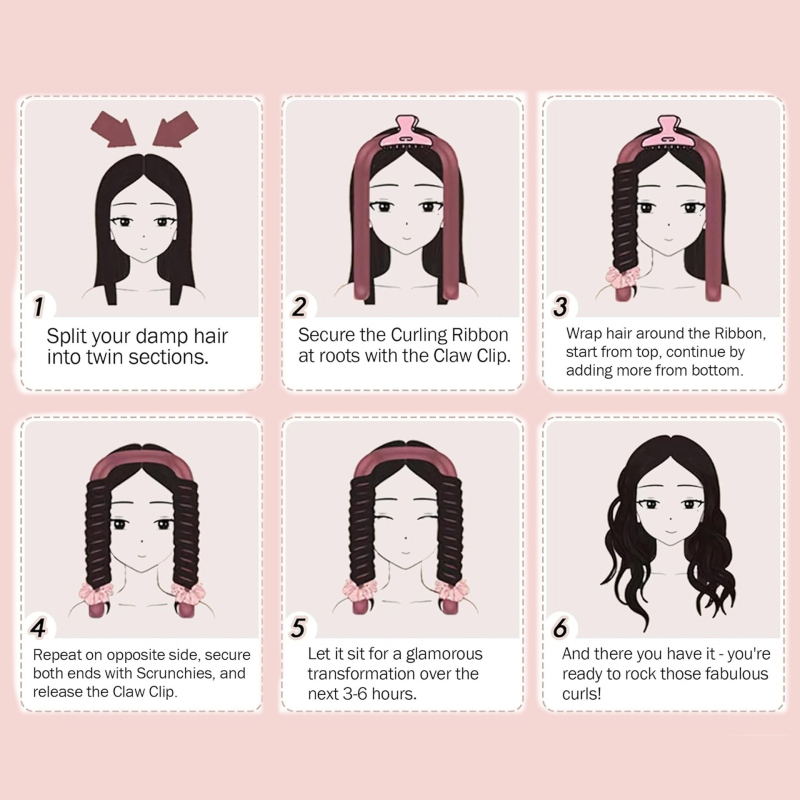 1
Split your damp hair into twin sections.

2
Secure the Curling Ribbon at roots with the Claw Clip.

3
Wrap hair around the Ribbon, start from top, continue by adding more from bottom.

4
Repeat on opposite side, secure both ends with Scrunchies, and release the Claw Clip.

5
Let it sit for a glamorous transformation over the next 3-6 hours.

6
And there you have it - you're ready to rock those fabulous curls!