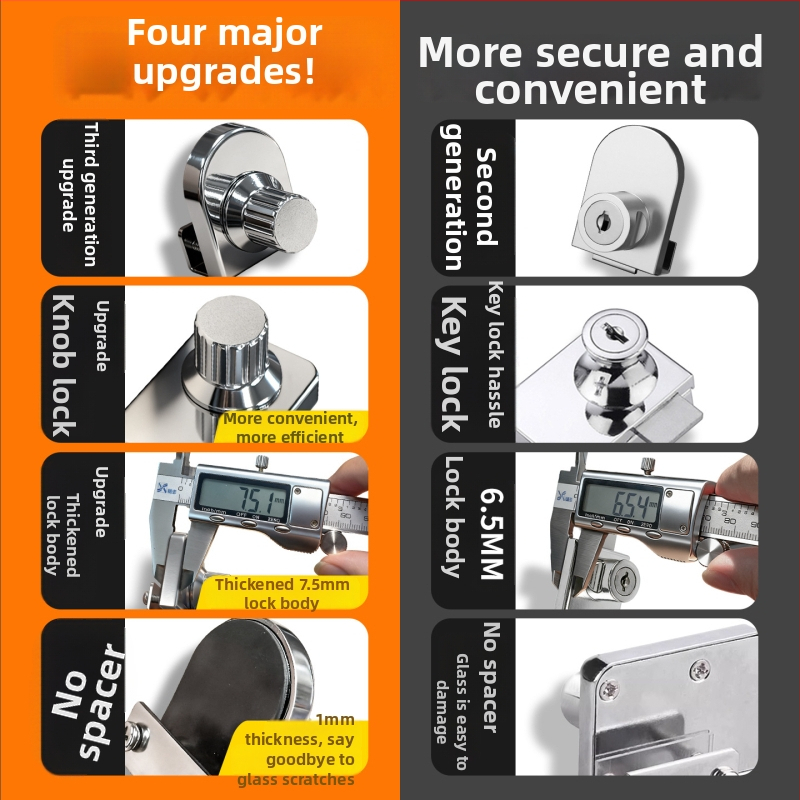 Four major upgrades!

Third generation upgrade

Upgrade
Knob lock

More convenient, more efficient

Upgrade
Thickened lock body

75.1

Thickened 7.5mm lock body

No spacer

1mm thickness, say goodbye to glass scratches

More secure and convenient

Second generation

Key lock hassle
Key lock

Lock body
6.5MM

65.4

No spacer
Glass is easy to damage