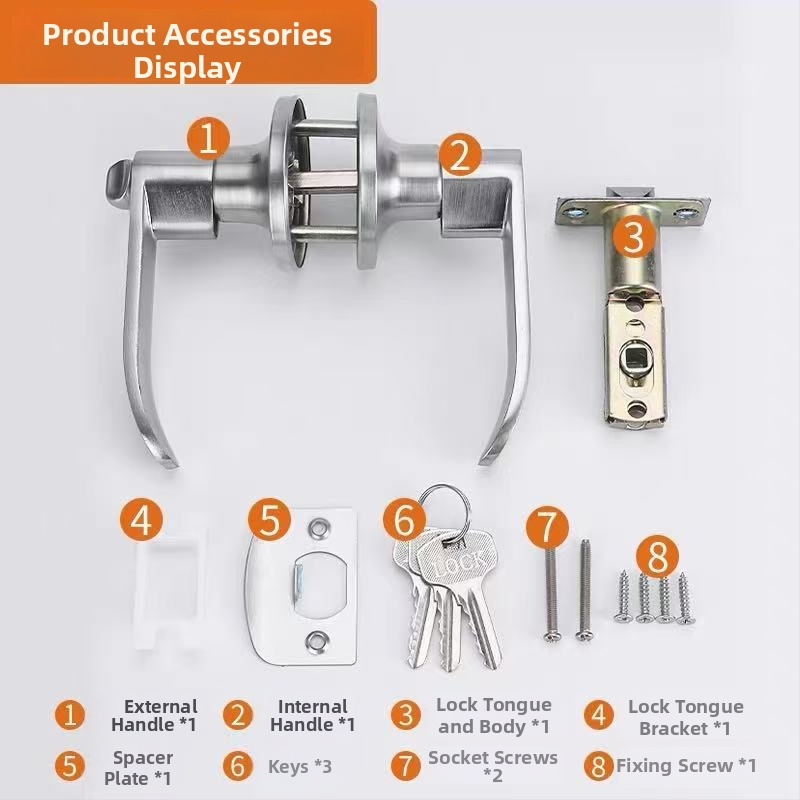 Product Accessories Display

1

2

3

4

5

6

LOCK

7

8

1 External Handle *1

2 Internal Handle *1

3 Lock Tongue and Body *1

4 Lock Tongue Bracket *1

5 Spacer Plate *1

6 Keys *3

7 Socket Screws *2

8 Fixing Screw *1