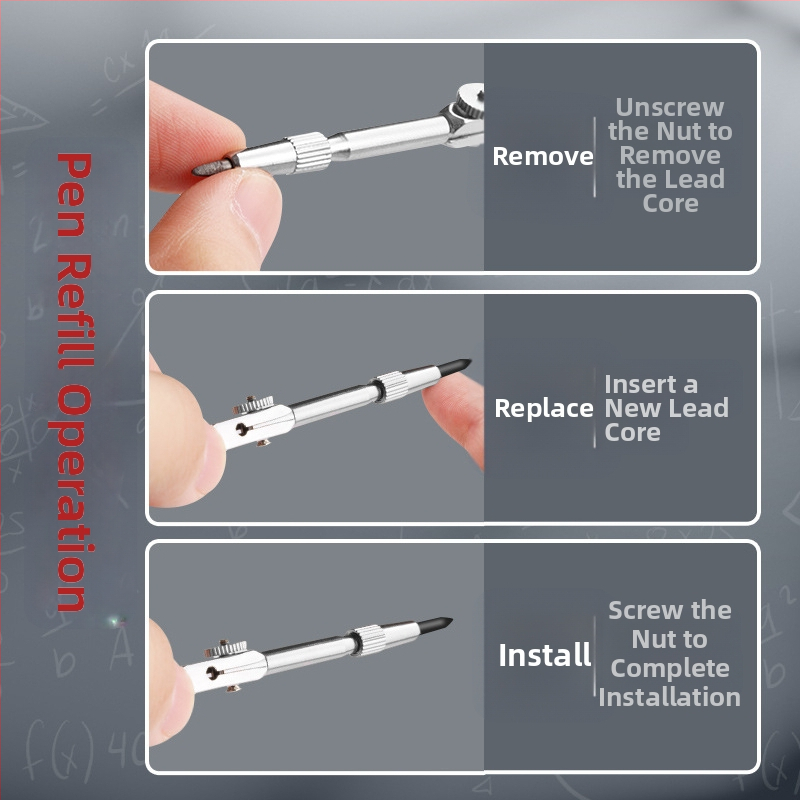 Pen Refill Operation

Remove
Unscrew the Nut to Remove the Lead Core

Replace
Insert a New Lead Core

Install
Screw the Nut to Complete Installation