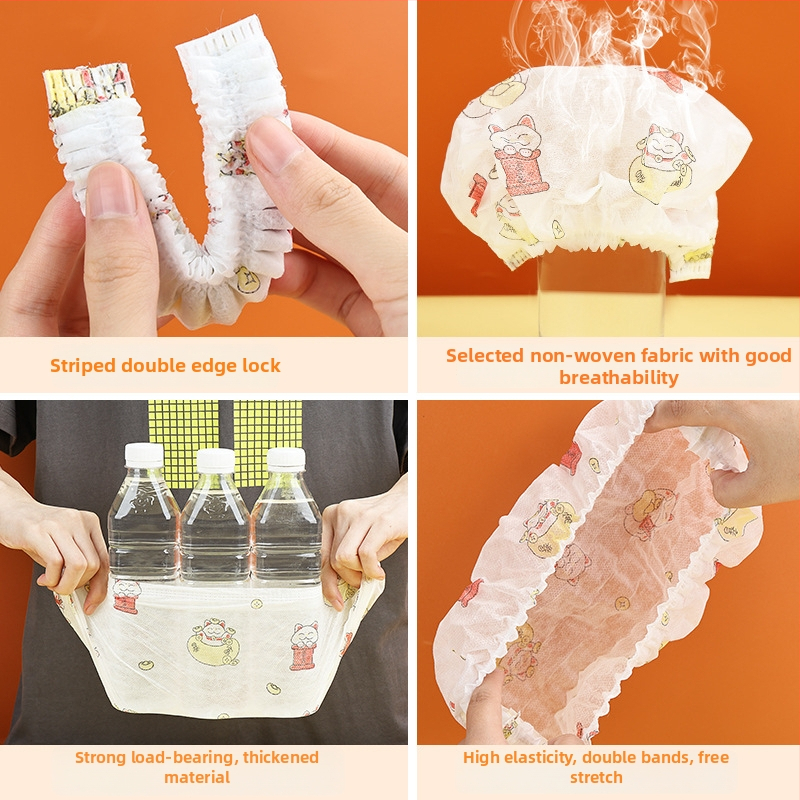 Striped double edge lock

Selected non-woven fabric with good breathability

Strong load-bearing, thickened material

High elasticity, double bands, free stretch