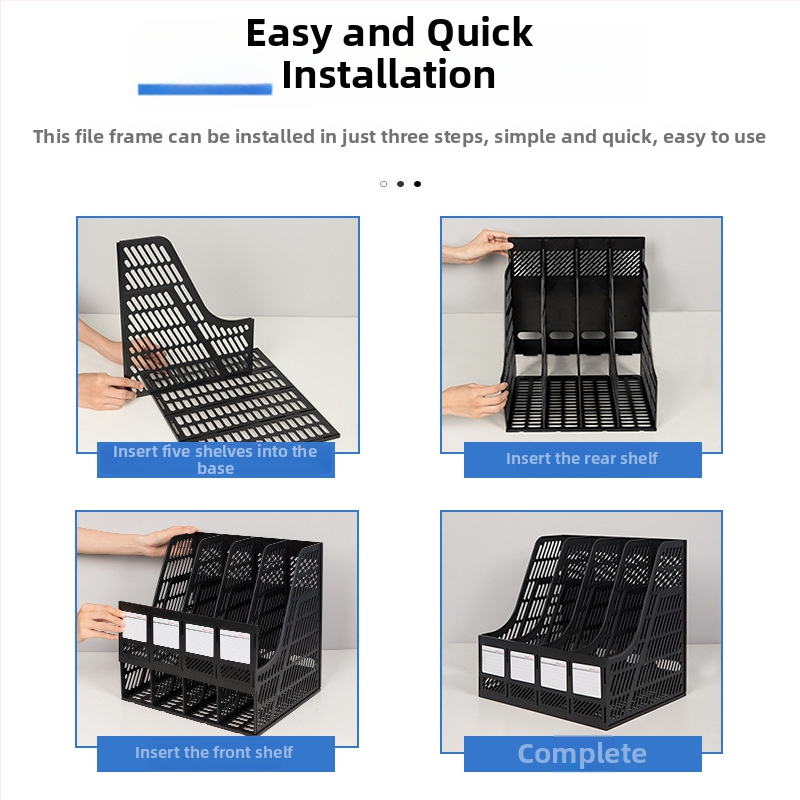 Easy and Quick Installation

This file frame can be installed in just three steps, simple and quick, easy to use

Insert five shelves into the base

Insert the rear shelf

Insert the front shelf

Complete