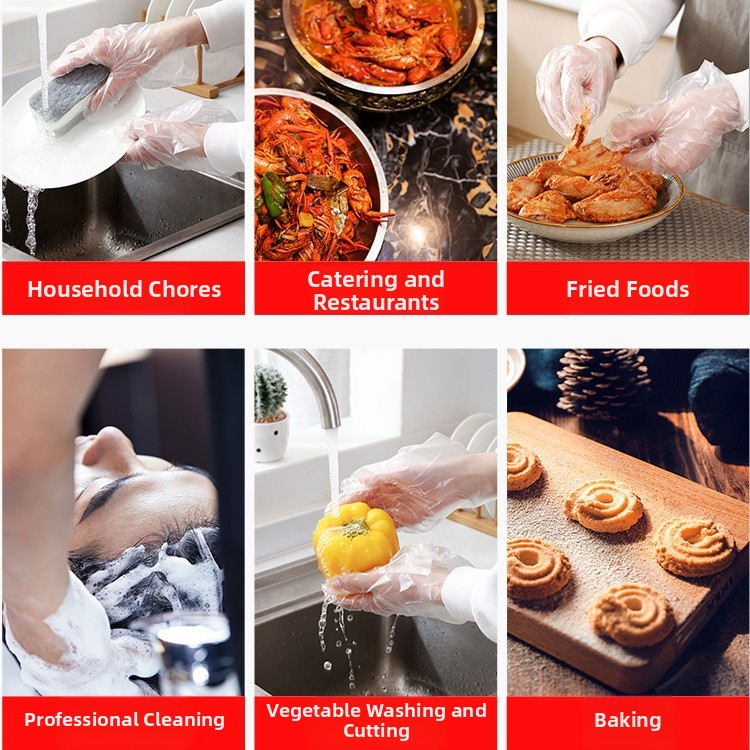 Household Chores

Catering and Restaurants

Fried Foods

Professional Cleaning

Vegetable Washing and Cutting

Baking