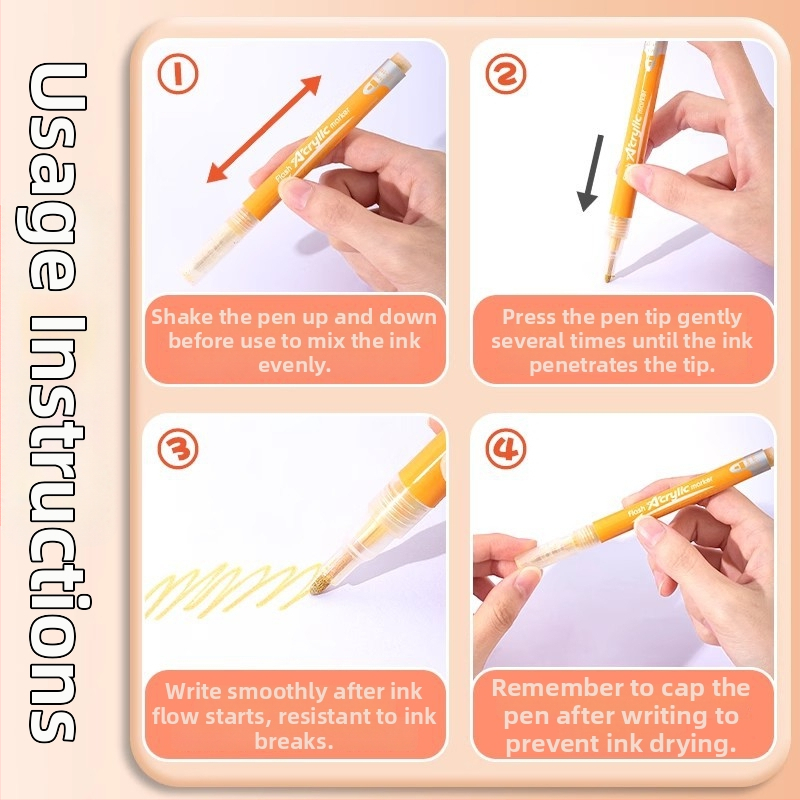 Usage Instructions

①
Flash Acrylic marker
Shake the pen up and down before use to mix the ink evenly.

②
Press the pen tip gently several times until the ink penetrates the tip.

③
Write smoothly after ink flow starts, resistant to ink breaks.

④
Flash Acrylic marker
Remember to cap the pen after writing to prevent ink drying.