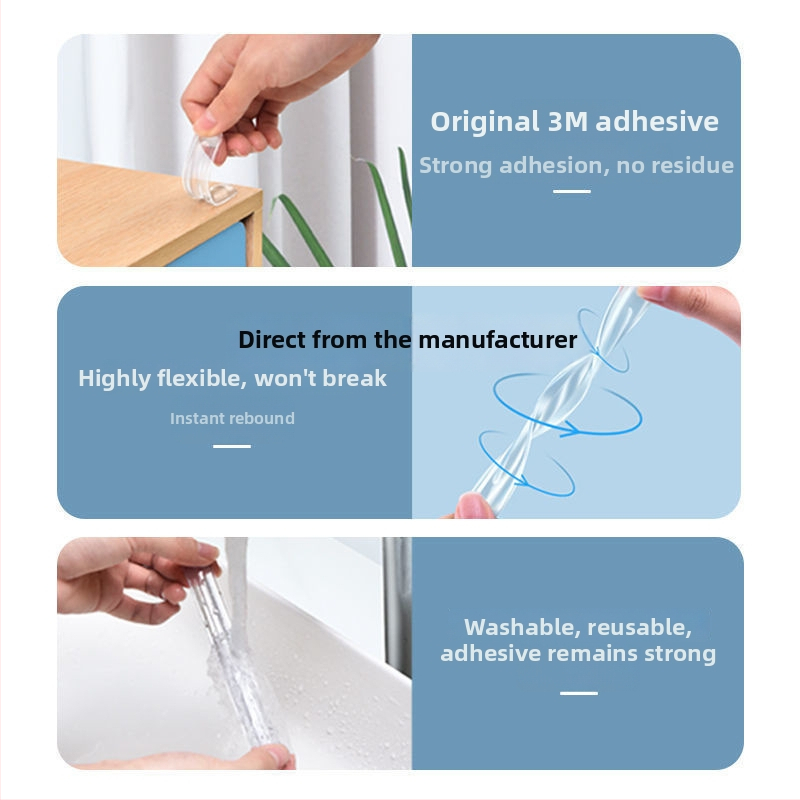 Original 3M adhesive

Strong adhesion, no residue

Direct from the manufacturer

Highly flexible, won't break

Instant rebound

Washable, reusable, adhesive remains strong