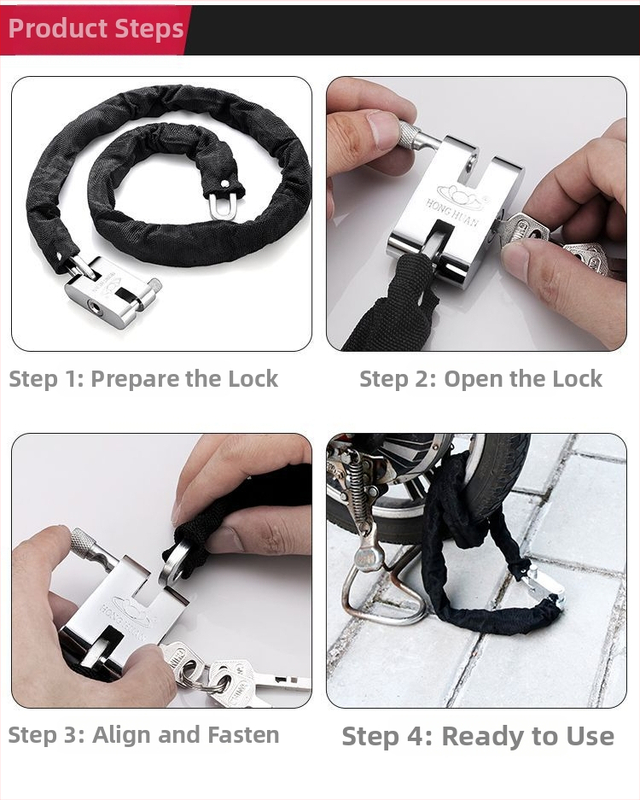 Product Steps

HONG HUAN

Step 1: Prepare the Lock

Step 2: Open the Lock

HONG HUAN

Step 3: Align and Fasten

Step 4: Ready to Use