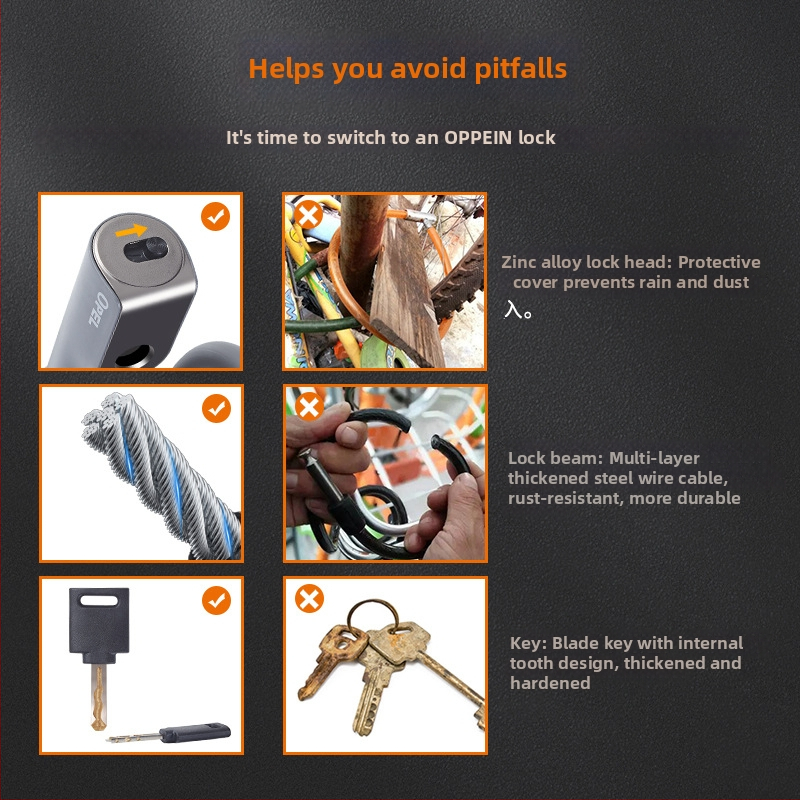 Helps you avoid pitfalls

It's time to switch to an OPPEIN lock

OPEL

Zinc alloy lock head: Protective cover prevents rain and dust 入。

Lock beam: Multi-layer thickened steel wire cable, rust-resistant, more durable

Key: Blade key with internal tooth design, thickened and hardened