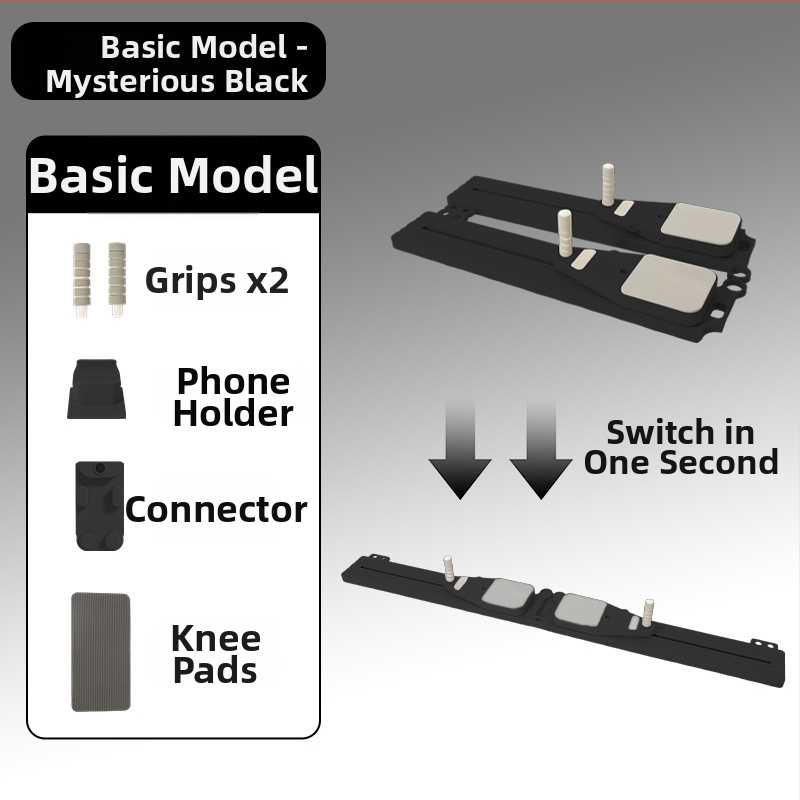 Basic Model - Mysterious Black

Basic Model

Grips x2

Phone Holder

Connector

Knee Pads

Switch in One Second