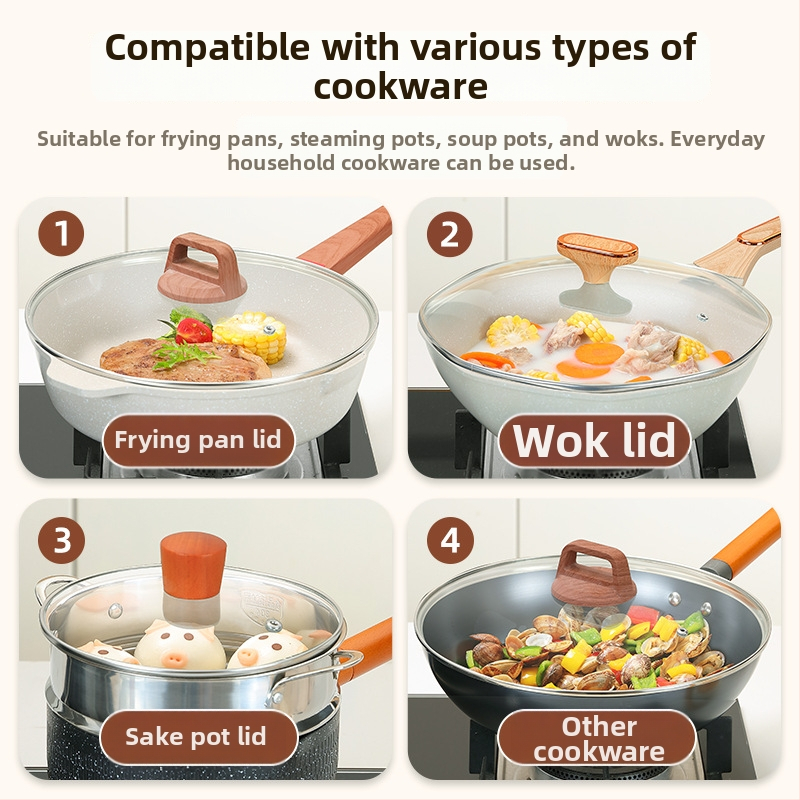 Compatible with various types of cookware

Suitable for frying pans, steaming pots, soup pots, and woks. Everyday household cookware can be used.

1

Frying pan lid

2

Wok lid

3

Sake pot lid

4

Other cookware