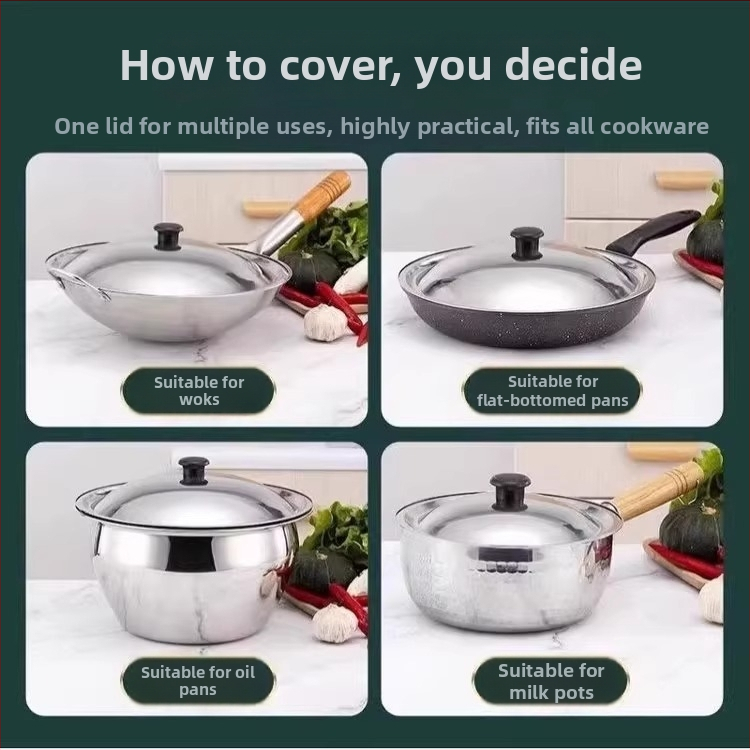 How to cover, you decide

One lid for multiple uses, highly practical, fits all cookware

Suitable for woks

Suitable for flat-bottomed pans

Suitable for oil pans

Suitable for milk pots