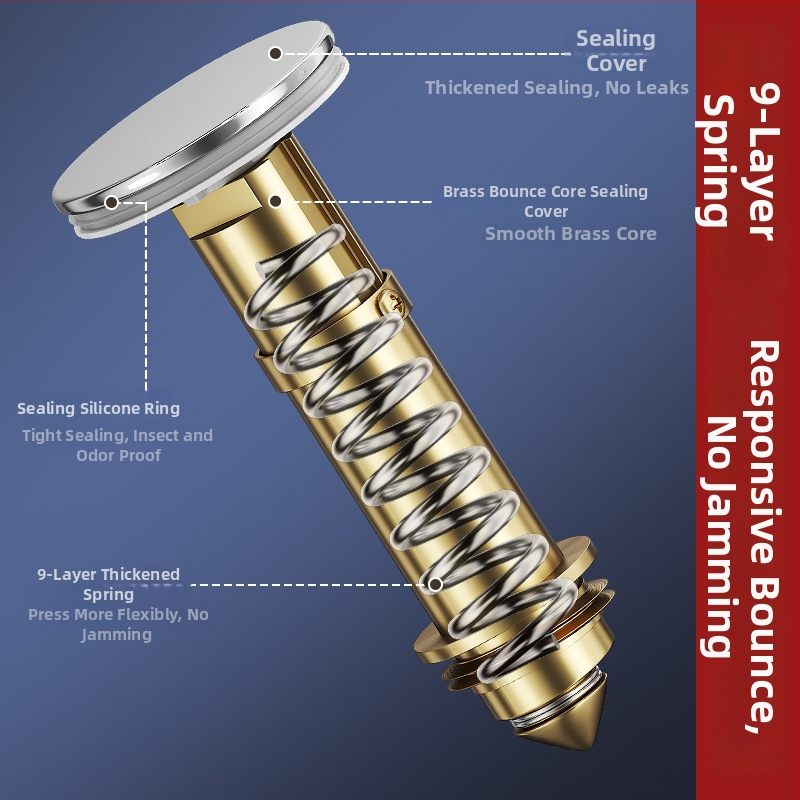 Sealing Cover
Thickened Sealing, No Leaks

Brass Bounce Core Sealing Cover
Smooth Brass Core

Sealing Silicone Ring
Tight Sealing, Insect and Odor Proof

9-Layer Thickened Spring
Press More Flexibly, No Jamming

9-Layer Spring

Responsive Bounce, No Jamming