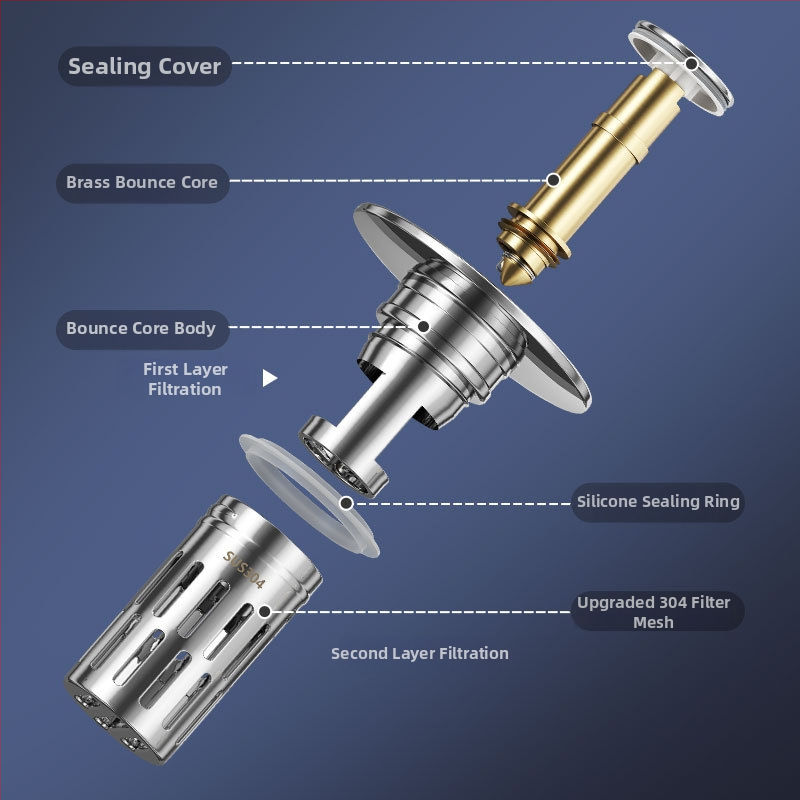 Sealing Cover

Brass Bounce Core

Bounce Core Body

First Layer Filtration

Silicone Sealing Ring

SUS304

Upgraded 304 Filter Mesh

Second Layer Filtration