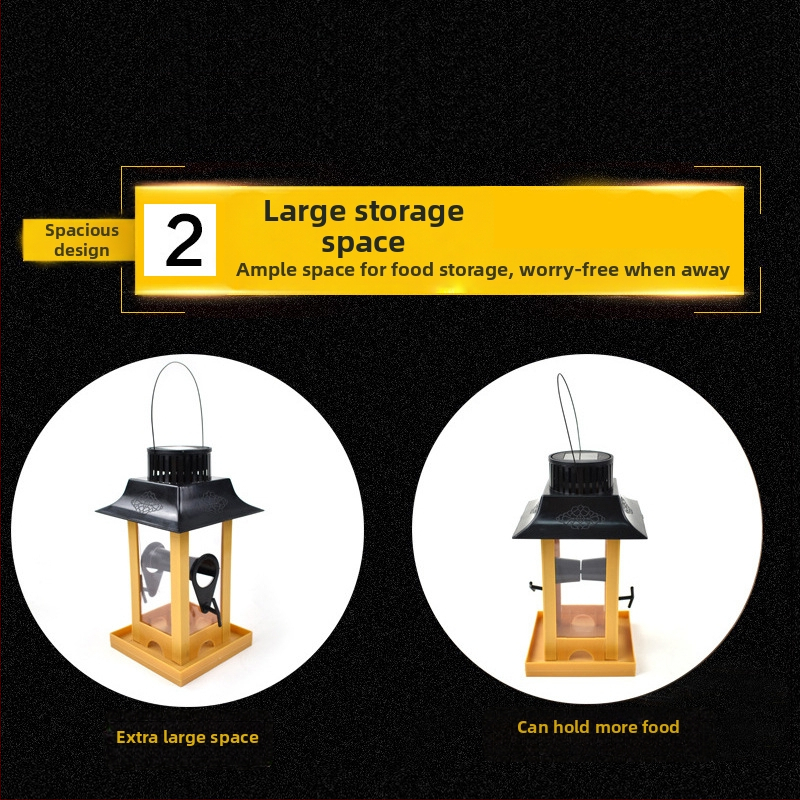 Spacious design

2

Large storage space

Ample space for food storage, worry-free when away

Extra large space

Can hold more food