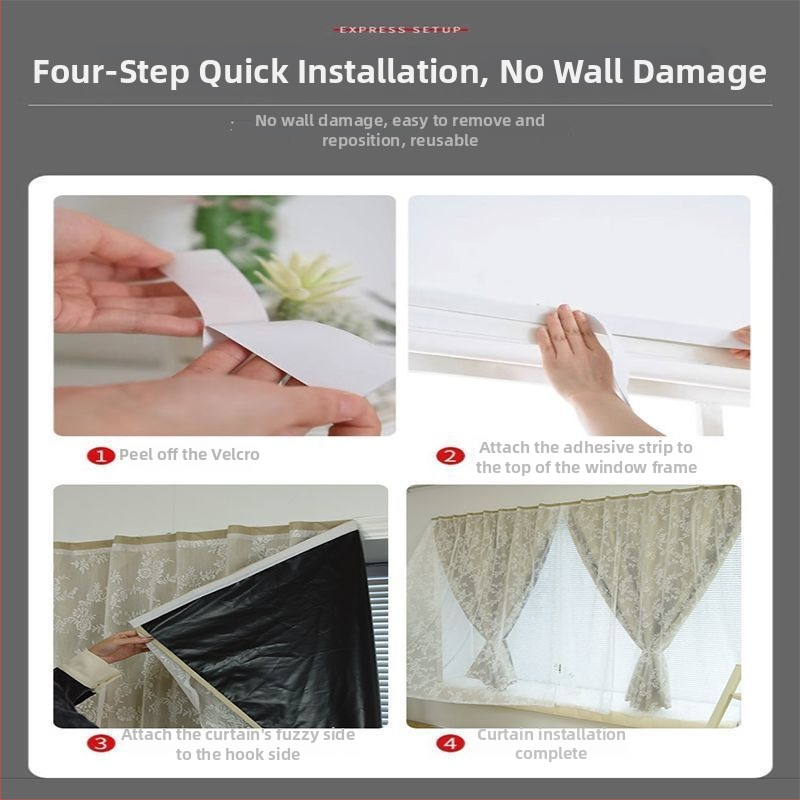 EXPRESS SETUP

Four-Step Quick Installation, No Wall Damage

No wall damage, easy to remove and reposition, reusable

1 Peel off the Velcro

2 Attach the adhesive strip to the top of the window frame

3 Attach the curtain's fuzzy side to the hook side

4 Curtain installation complete