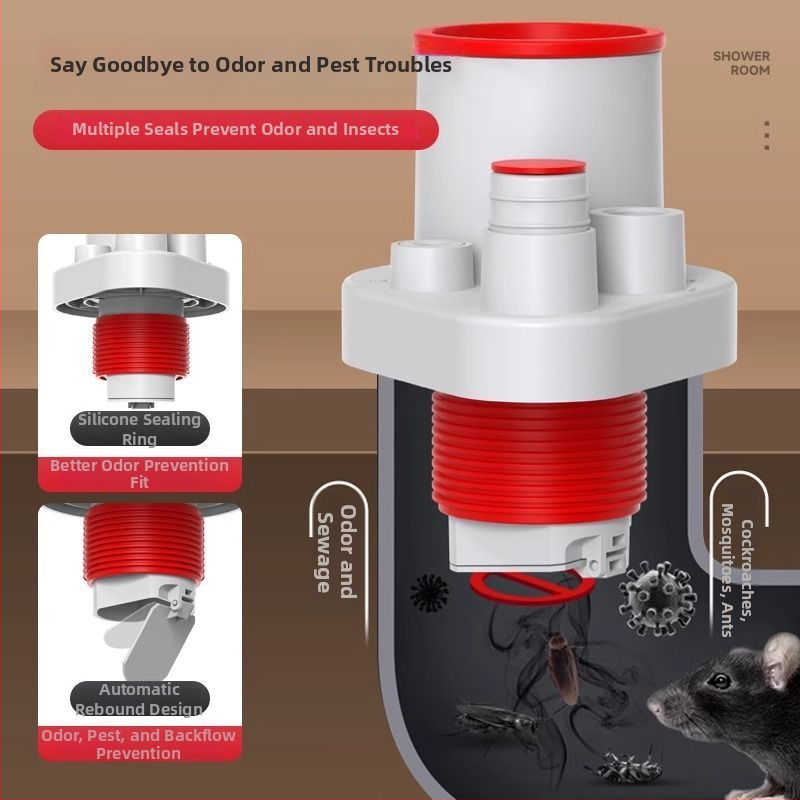 Say Goodbye to Odor and Pest Troubles

SHOWER ROOM

Multiple Seals Prevent Odor and Insects

Silicone Sealing Ring

Better Odor Prevention Fit

Automatic Rebound Design

Odor, Pest, and Backflow Prevention

Odor and Sewage

Cockroaches, Mosquitoes, Ants