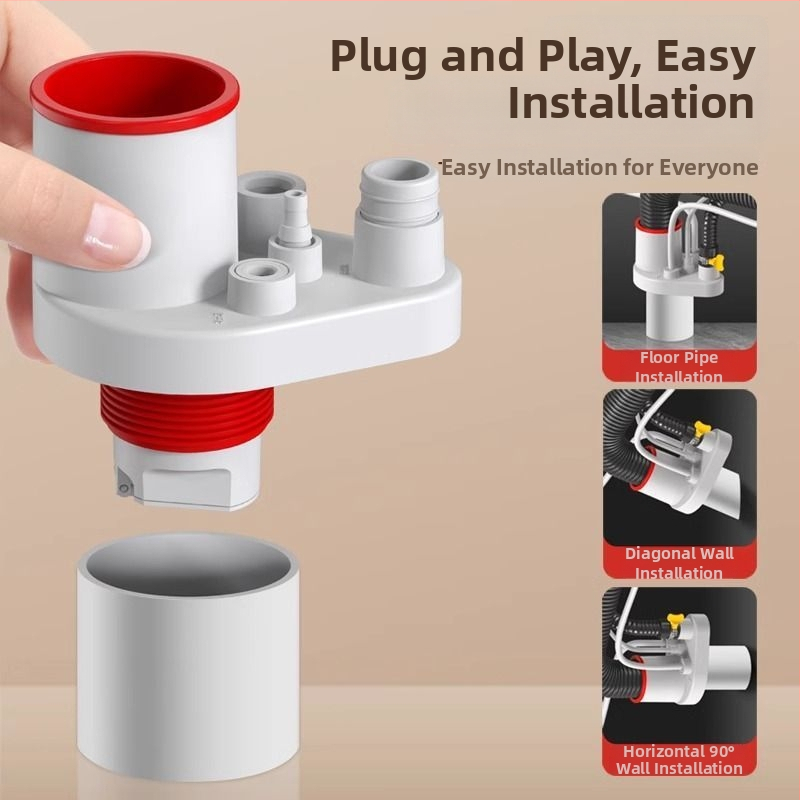 Plug and Play, Easy Installation

Easy Installation for Everyone

Floor Pipe Installation

Diagonal Wall Installation

Horizontal 90° Wall Installation