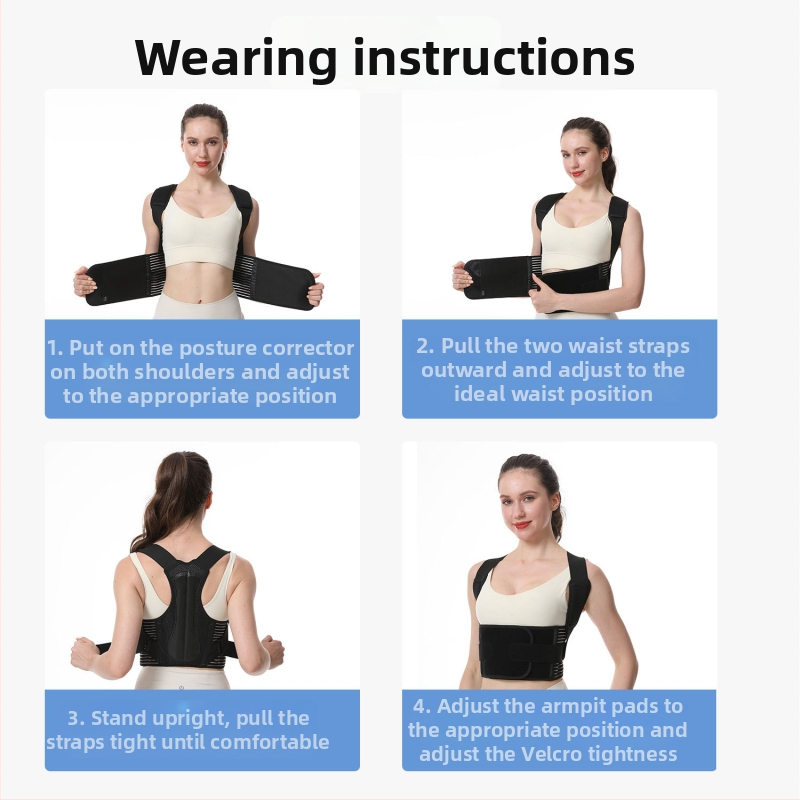 Wearing instructions

1. Put on the posture corrector on both shoulders and adjust to the appropriate position

2. Pull the two waist straps outward and adjust to the ideal waist position

3. Stand upright, pull the straps tight until comfortable

4. Adjust the armpit pads to the appropriate position and adjust the Velcro tightness