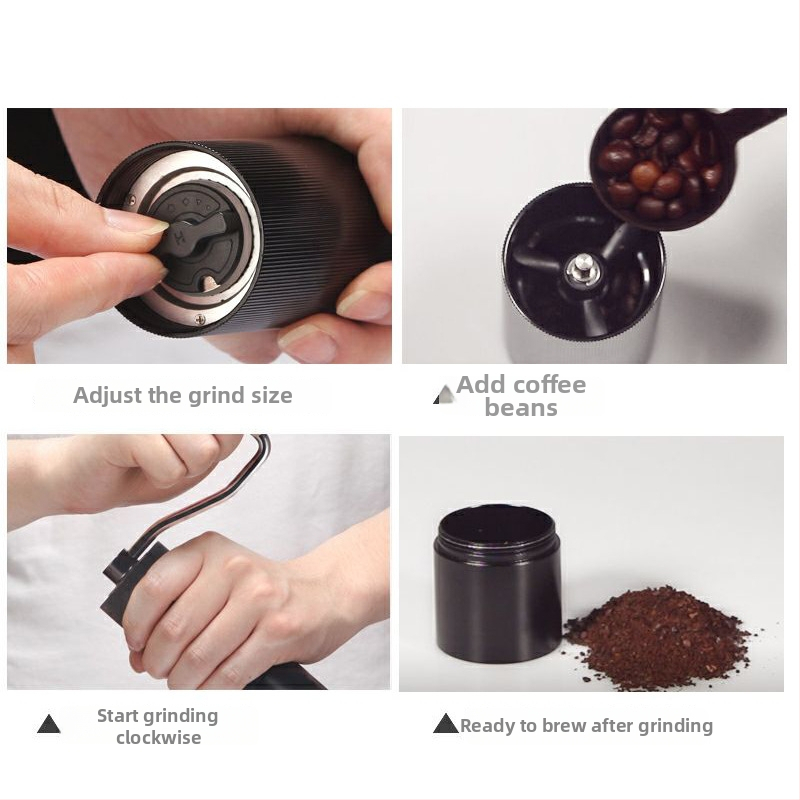 Adjust the grind size

▲ Add coffee beans

▲ Start grinding clockwise

▲ Ready to brew after grinding