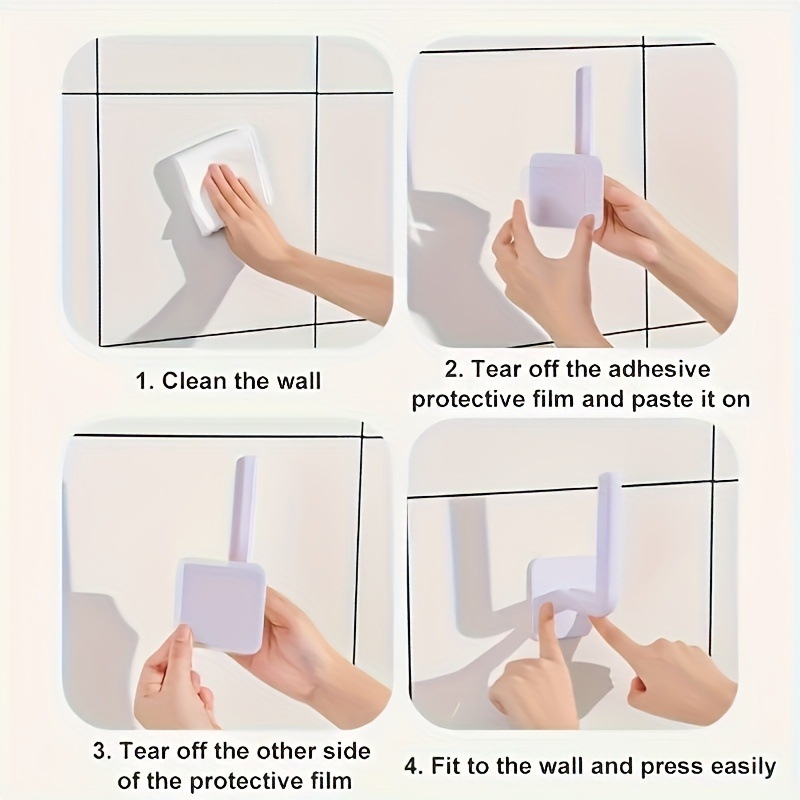 1. Clean the wall

2. Tear off the adhesive protective film and paste it on

3. Tear off the other side of the protective film

4. Fit to the wall and press easily