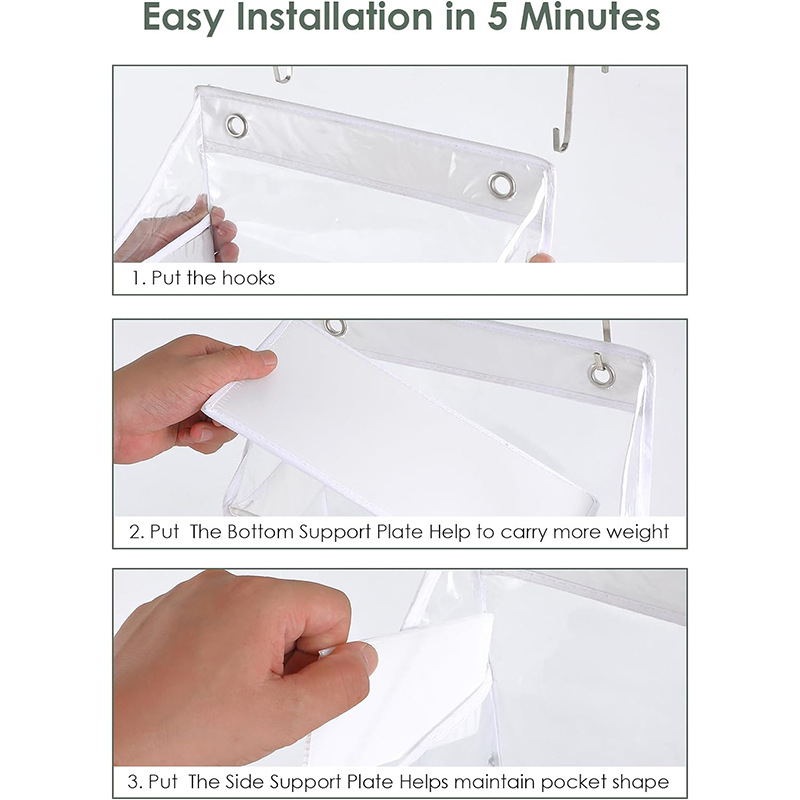 Easy Installation in 5 Minutes

1. Put the hooks

2. Put  The Bottom Support Plate Help to carry more weight

3. Put  The Side Support Plate Helps maintain pocket shape