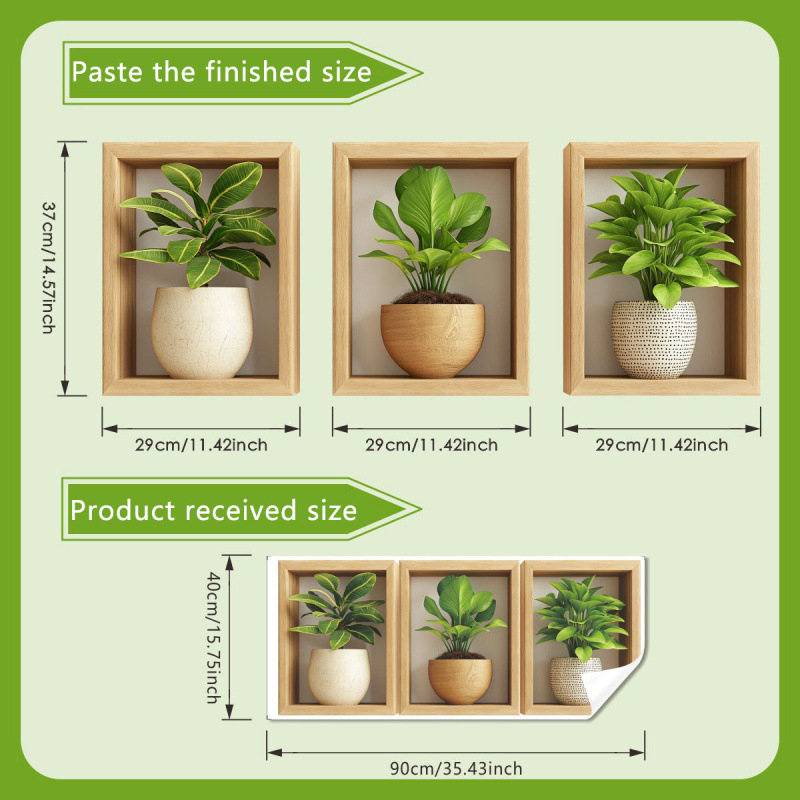 Paste the finished size

37cm/14.57inch

29cm/11.42inch

29cm/11.42inch

29cm/11.42inch

Product received size

40cm/15.75inch

90cm/35.43inch