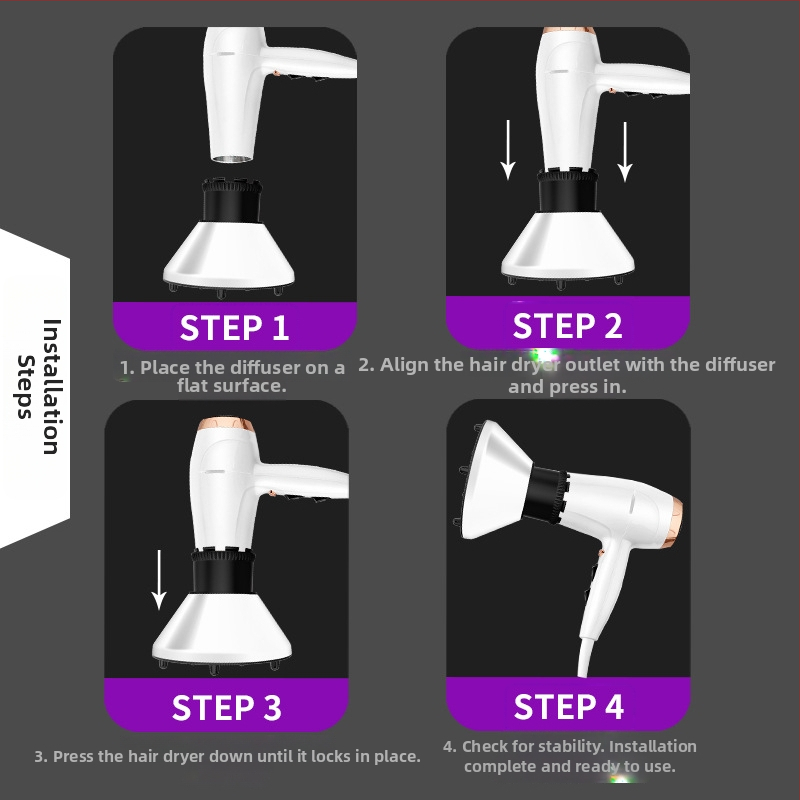 Installation Steps

STEP 1

1. Place the diffuser on a flat surface.

STEP 2

2. Align the hair dryer outlet with the diffuser and press in.

STEP 3

3. Press the hair dryer down until it locks in place.

STEP 4

4. Check for stability. Installation complete and ready to use.