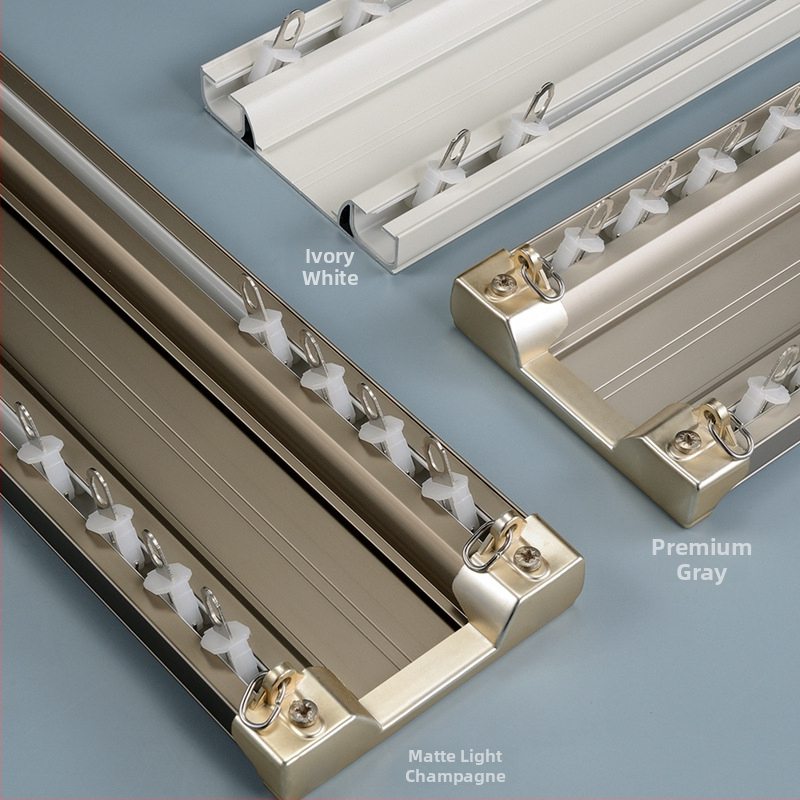 Ivory White

Premium Gray

Matte Light Champagne