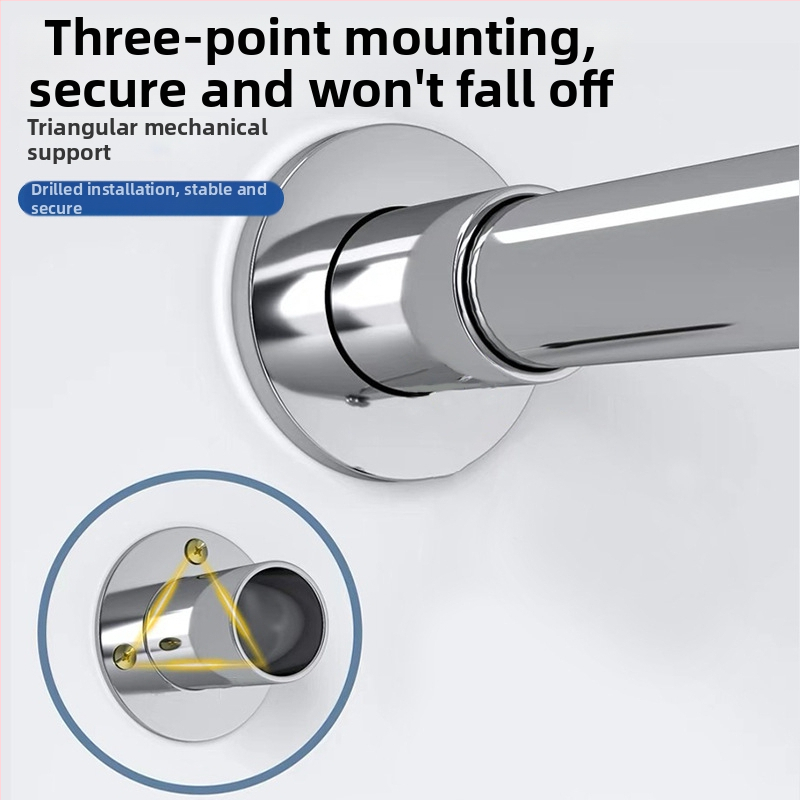 Three-point mounting, secure and won't fall off

Triangular mechanical support

Drilled installation, stable and secure