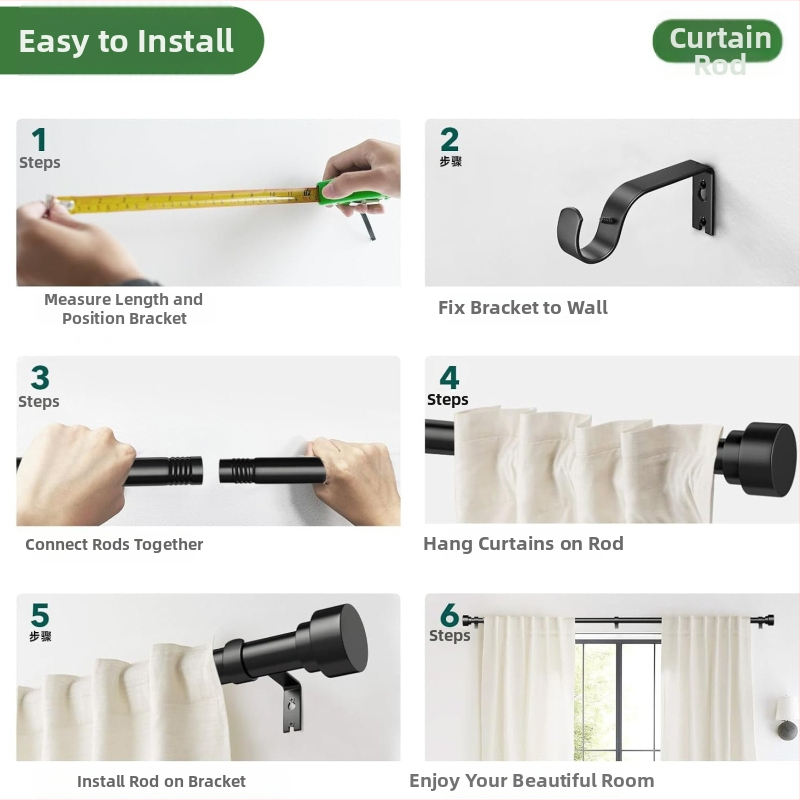 Easy to Install

Curtain Rod

1
Steps

Measure Length and Position Bracket

2
步骤

Fix Bracket to Wall

3
Steps

Connect Rods Together

4
Steps

Hang Curtains on Rod

5
步骤

Install Rod on Bracket

6
Steps

Enjoy Your Beautiful Room