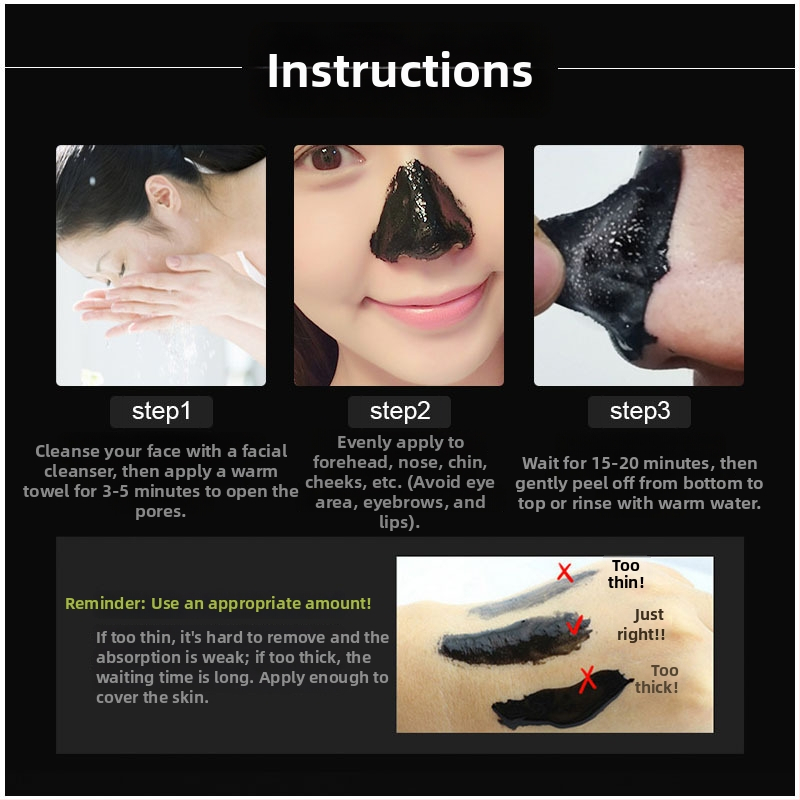 Instructions

step1

Cleanse your face with a facial cleanser, then apply a warm towel for 3-5 minutes to open the pores.

step2

Evenly apply to forehead, nose, chin, cheeks, etc. (Avoid eye area, eyebrows, and lips).

step3

Wait for 15-20 minutes, then gently peel off from bottom to top or rinse with warm water.

Reminder: Use an appropriate amount!

If too thin, it's hard to remove and the absorption is weak; if too thick, the waiting time is long. Apply enough to cover the skin.

Too thin!

Just right!!

Too thick!