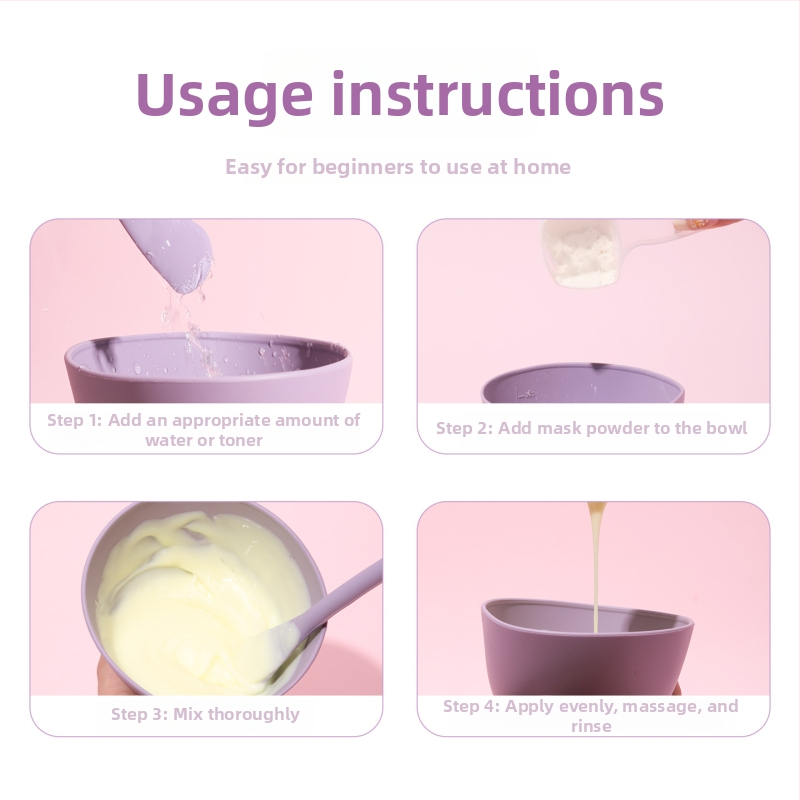 Usage instructions

Easy for beginners to use at home

Step 1: Add an appropriate amount of water or toner

Step 2: Add mask powder to the bowl

Step 3: Mix thoroughly

Step 4: Apply evenly, massage, and rinse