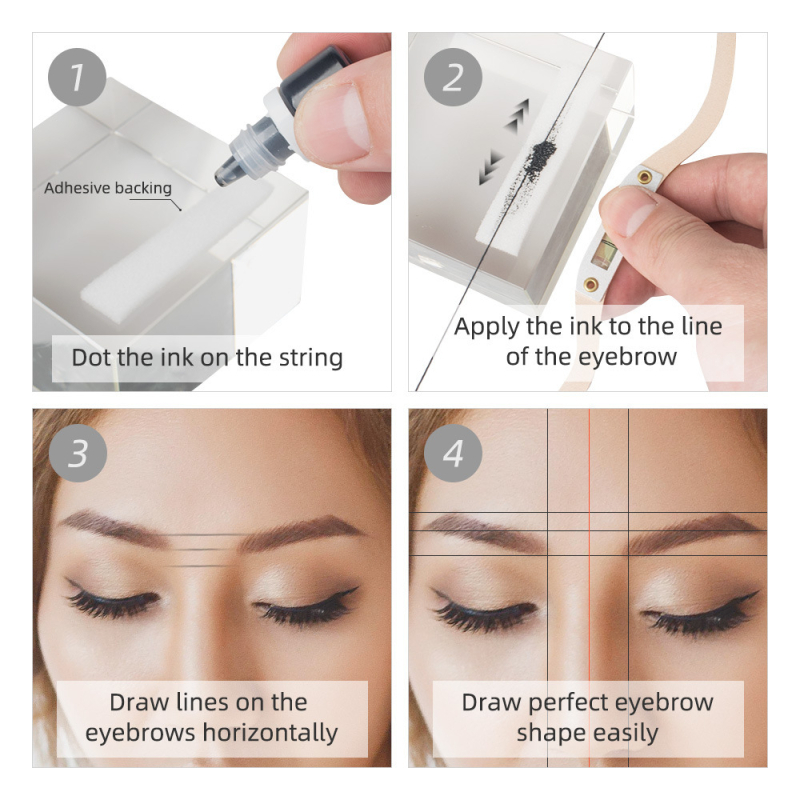 1

Adhesive backing

Dot the ink on the string

2

Apply the ink to the line of the eyebrow

3

Draw lines on the eyebrows horizontally

4

Draw perfect eyebrow shape easily