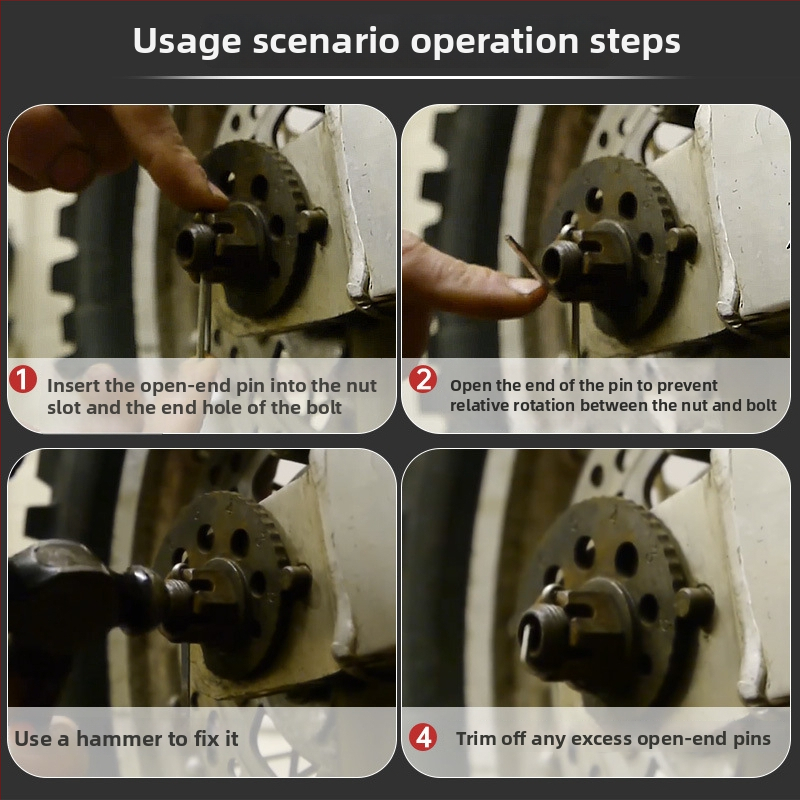 Usage scenario operation steps

1 Insert the open-end pin into the nut slot and the end hole of the bolt

2 Open the end of the pin to prevent relative rotation between the nut and bolt

Use a hammer to fix it

4 Trim off any excess open-end pins