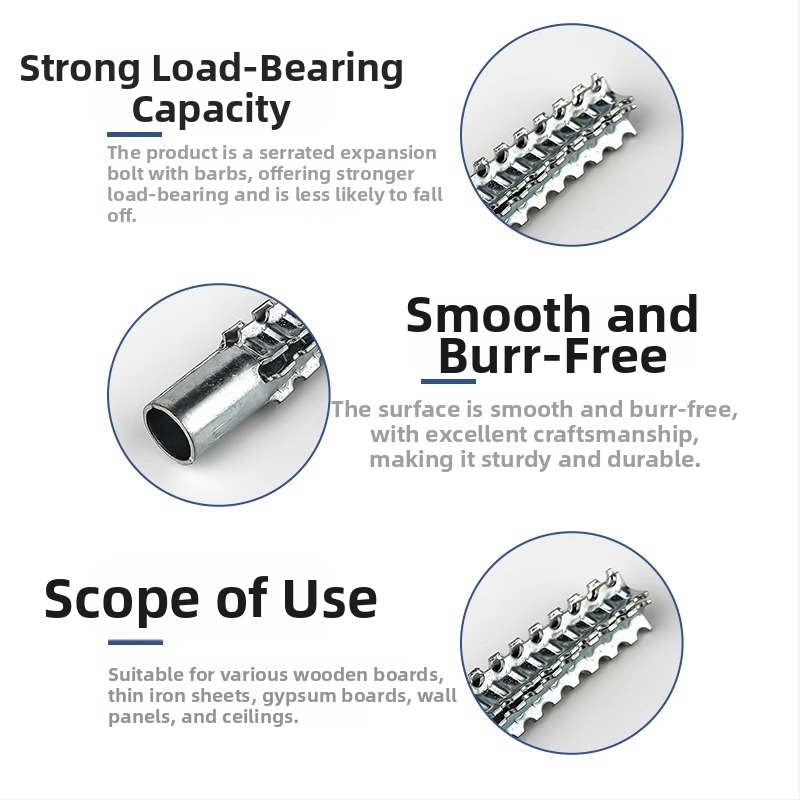 Strong Load-Bearing Capacity

The product is a serrated expansion bolt with barbs, offering stronger load-bearing and is less likely to fall off.

Smooth and Burr-Free

The surface is smooth and burr-free, with excellent craftsmanship, making it sturdy and durable.

Scope of Use

Suitable for various wooden boards, thin iron sheets, gypsum boards, wall panels, and ceilings.