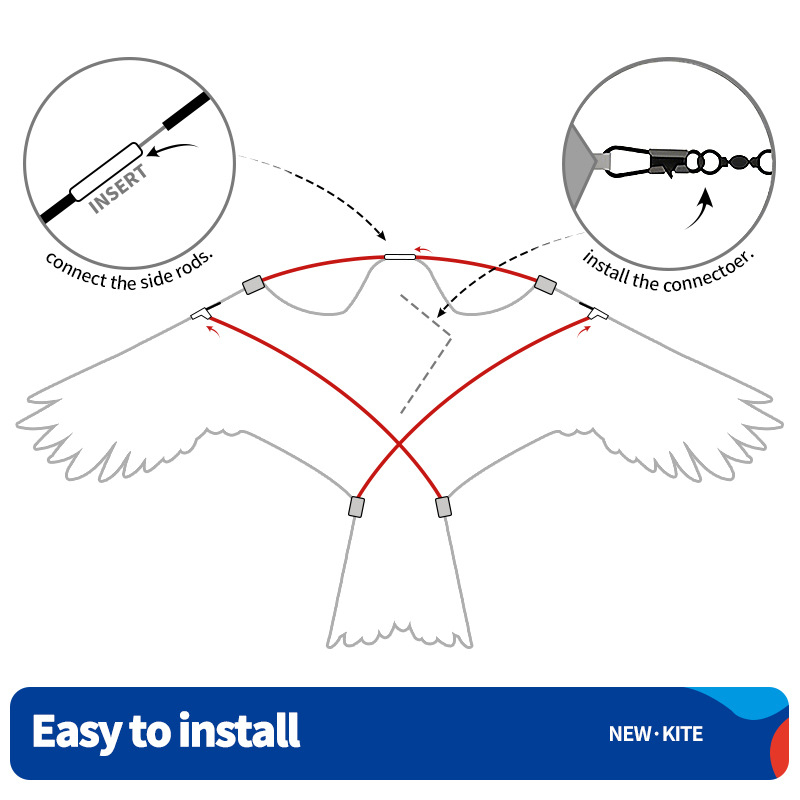 INSERT

connect the side rods.

install the connectoer.

Easy to install

NEW · KITE