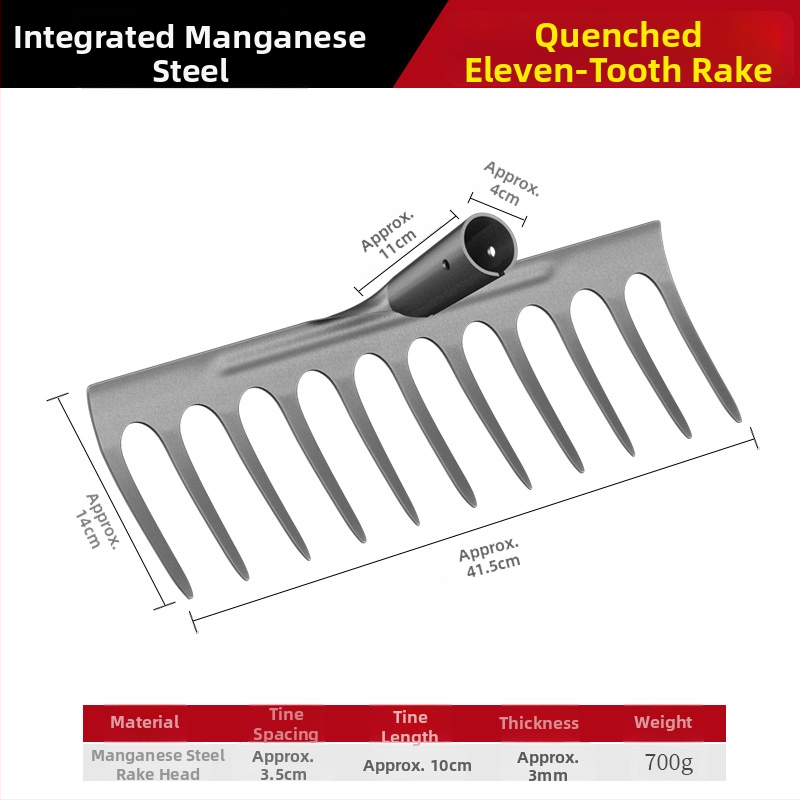 Integrated Manganese Steel

Quenched Eleven-Tooth Rake

Approx. 4cm

Approx. 11cm

Approx. 14cm

Approx. 41.5cm

| Material | Tine Spacing | Tine Length | Thickness | Weight |
|---|---|---|---|---|
| Manganese Steel Rake Head | Approx. 3.5cm | Approx. 10cm | Approx. 3mm | 700g |