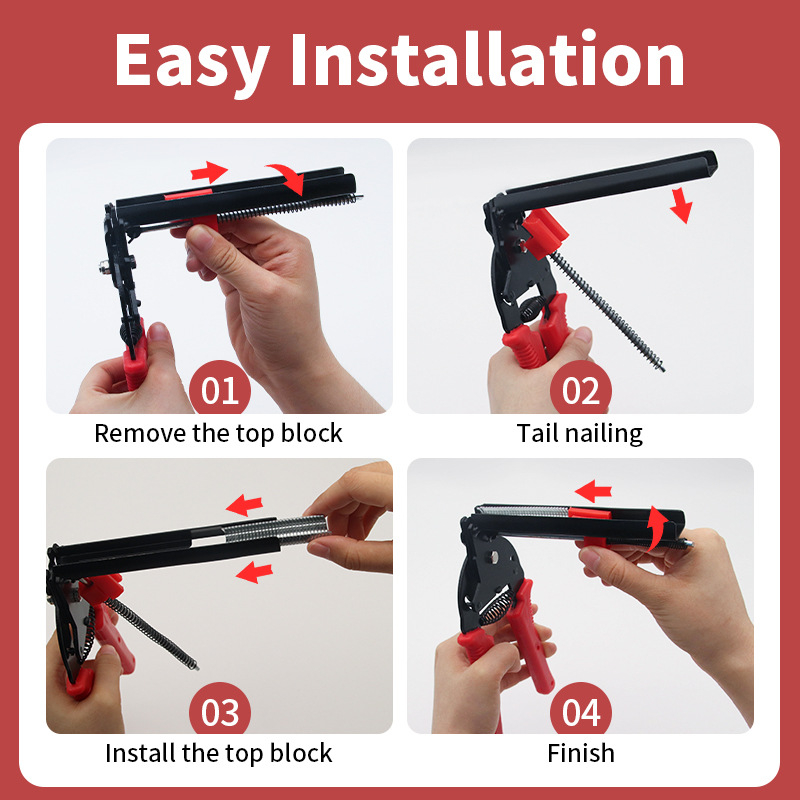 Easy Installation

01
Remove the top block

02
Tail nailing

03
Install the top block

04
Finish