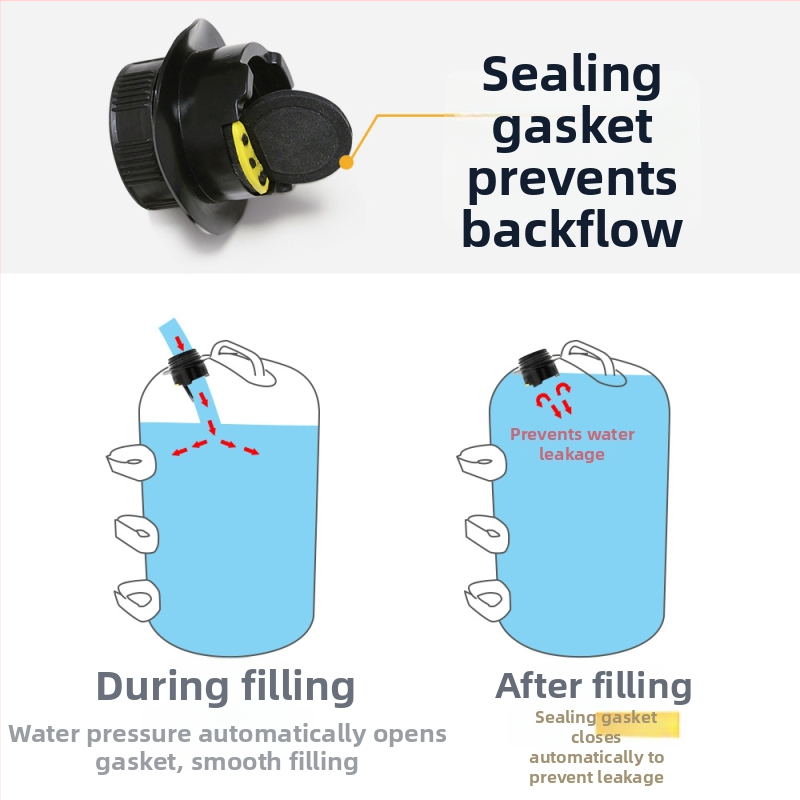 Sealing gasket prevents backflow

Prevents water leakage

During filling

Water pressure automatically opens gasket, smooth filling

After filling

Sealing gasket closes automatically to prevent leakage