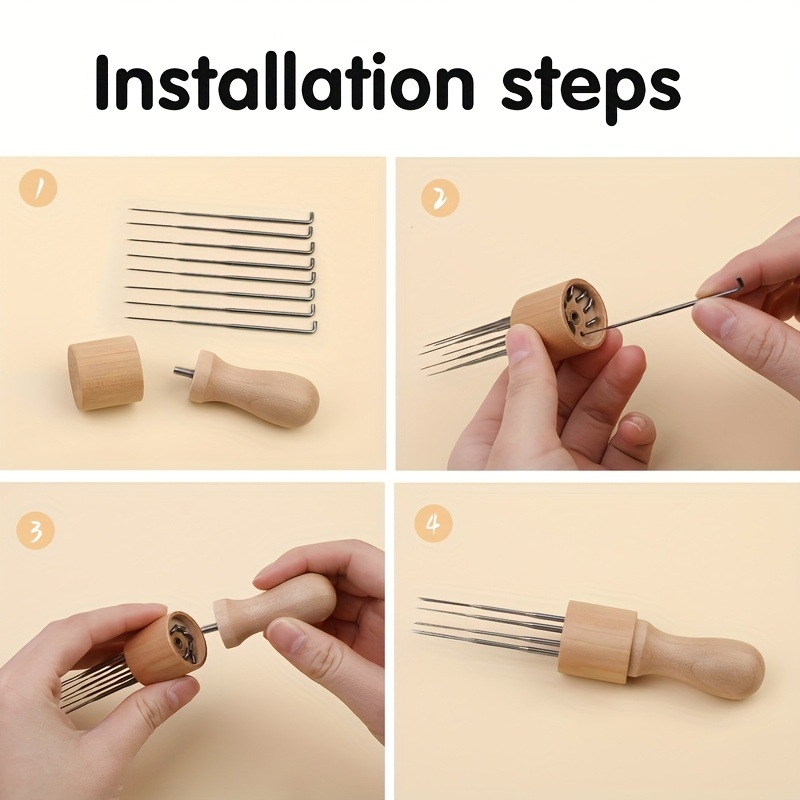 Installation steps

1

2

3

4