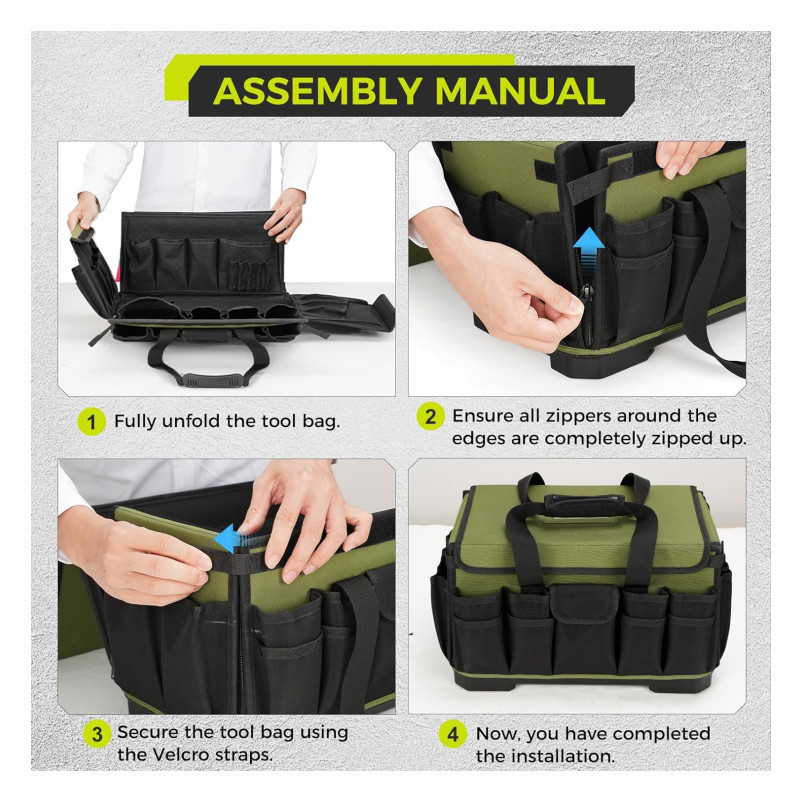 ASSEMBLY MANUAL

1 Fully unfold the tool bag.

2 Ensure all zippers around the edges are completely zipped up.

3 Secure the tool bag using the Velcro straps.

4 Now, you have completed the installation.